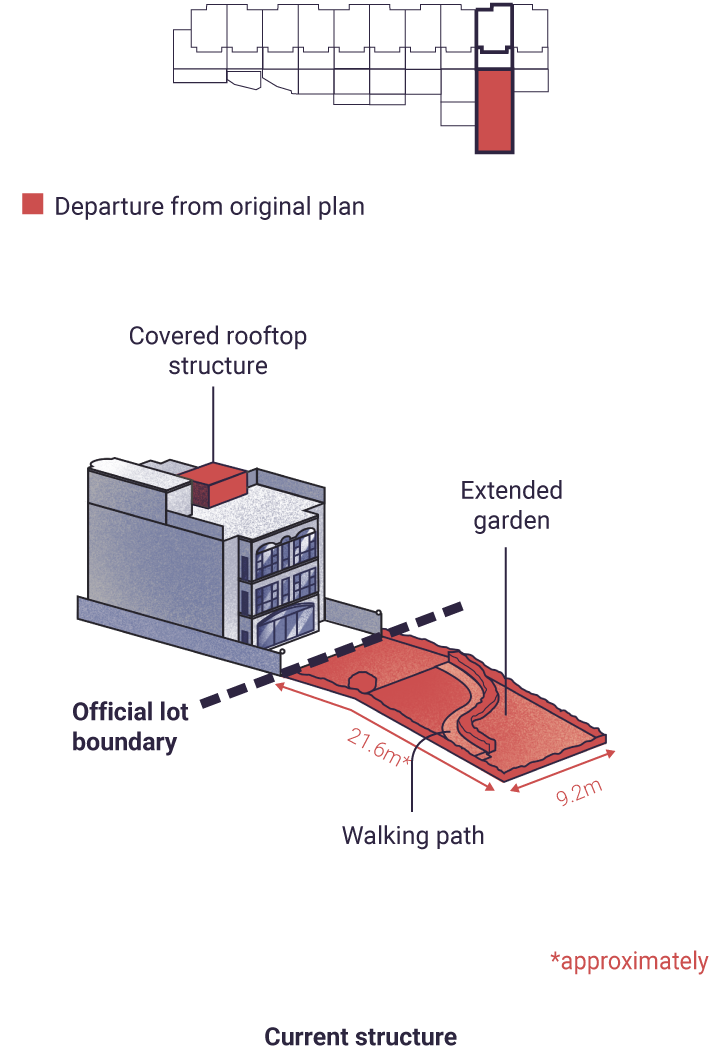 Departure from original plan

Covered rooftop structure

Extended garden

Official lot boundary

21.6m*

9.2m

Walking path

*approximately

Current structure