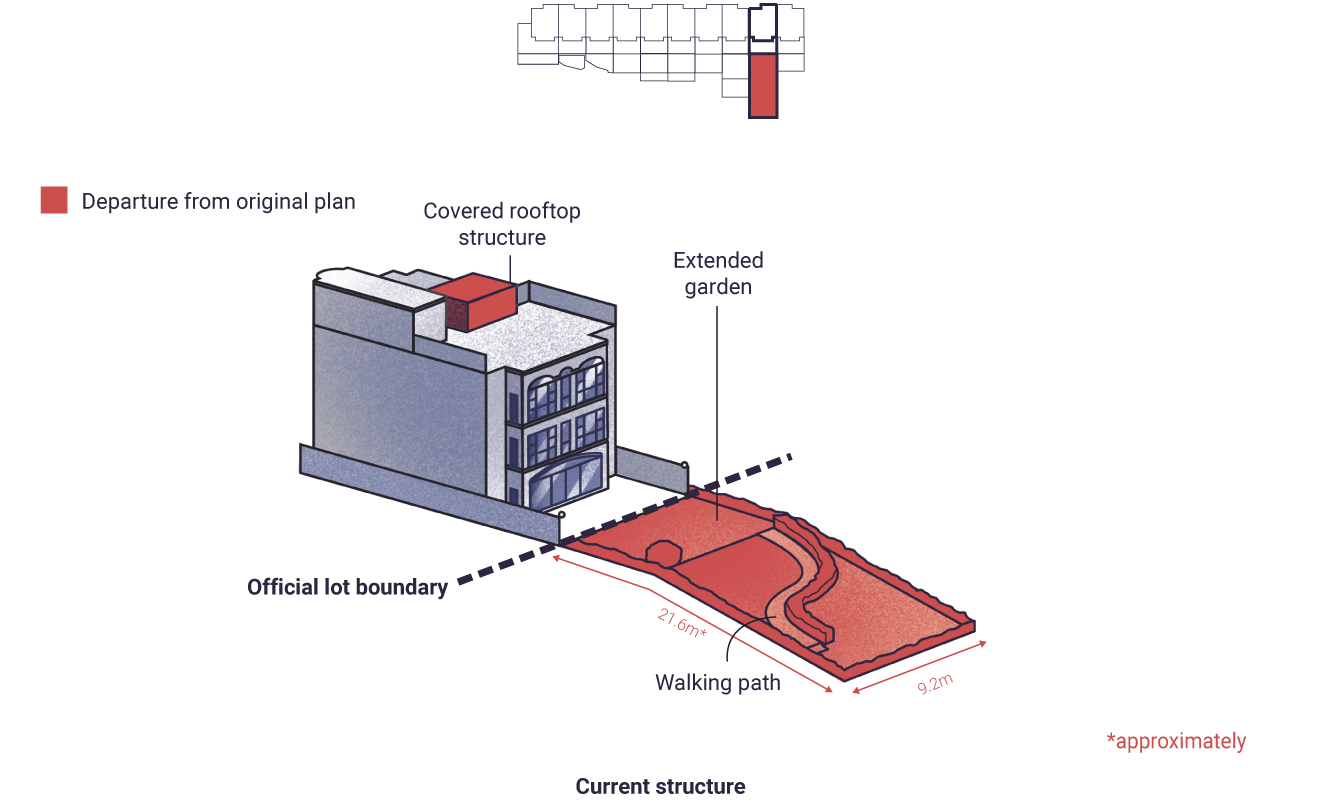 Departure from original plan

Covered rooftop structure

Extended garden

Official lot boundary

21.6m*

Walking path

9.2m

*approximately

Current structure