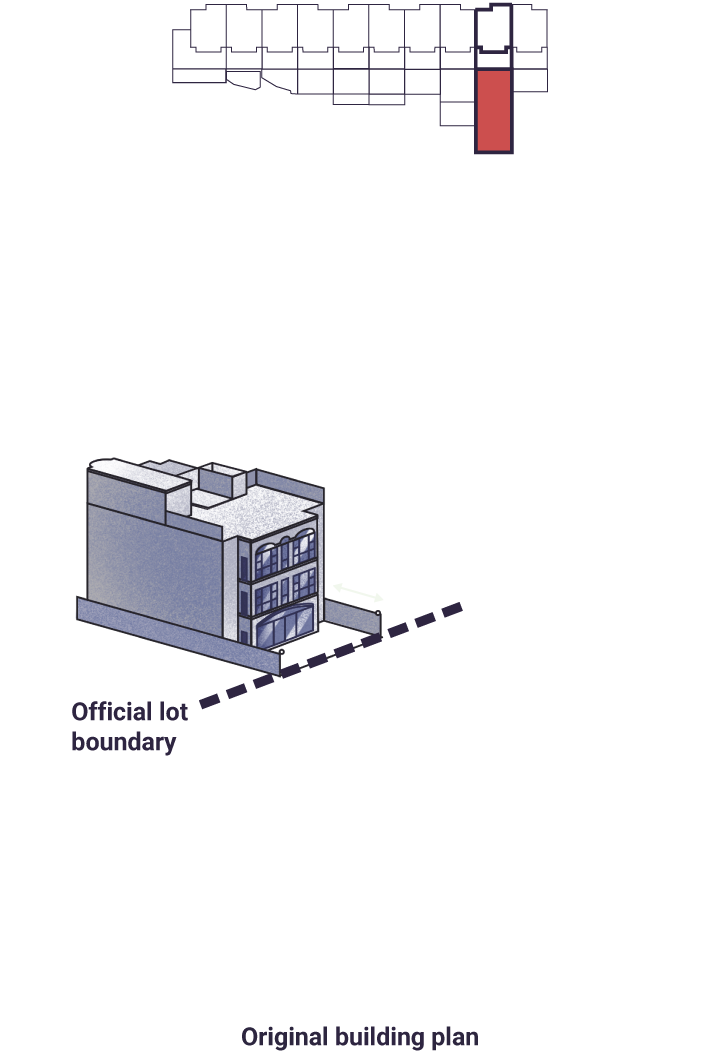 Official lot boundary

Original building plan