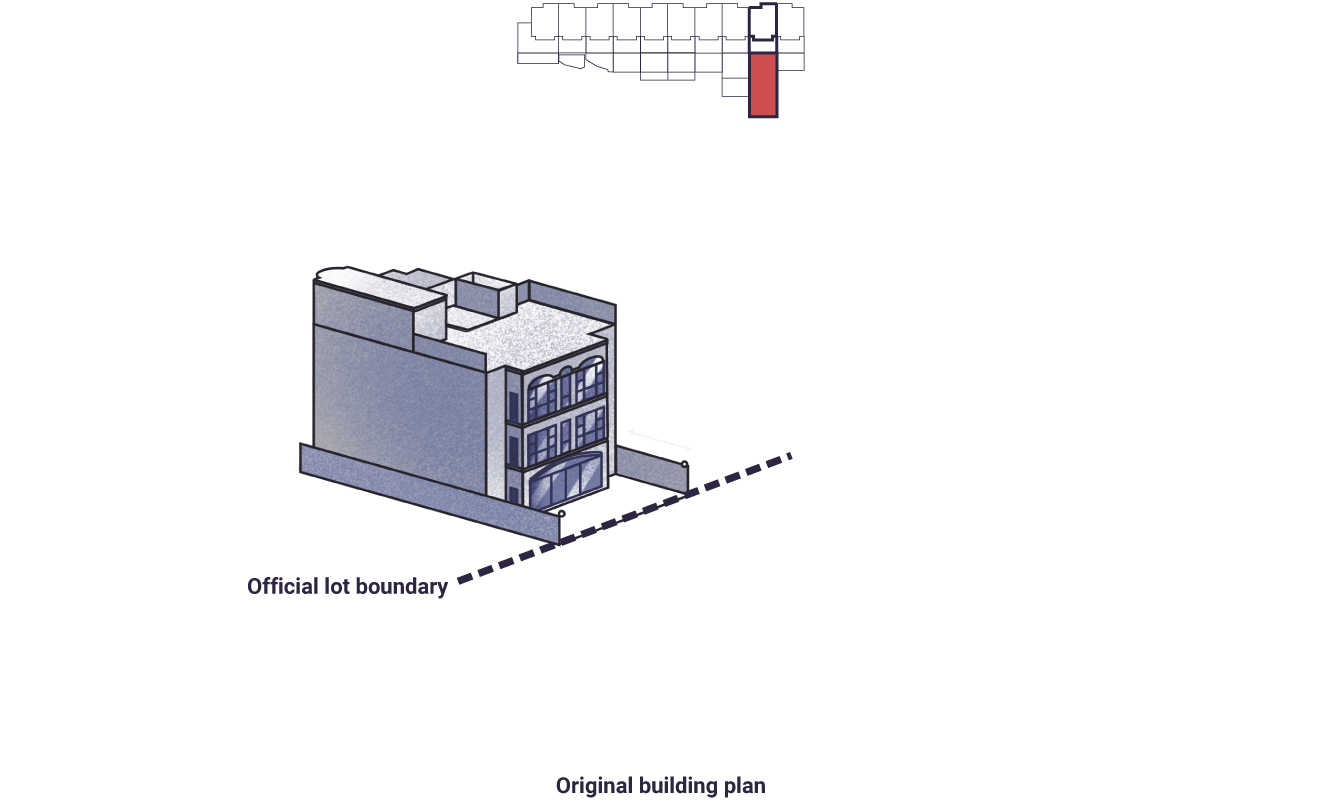 Official lot boundary

Original building plan