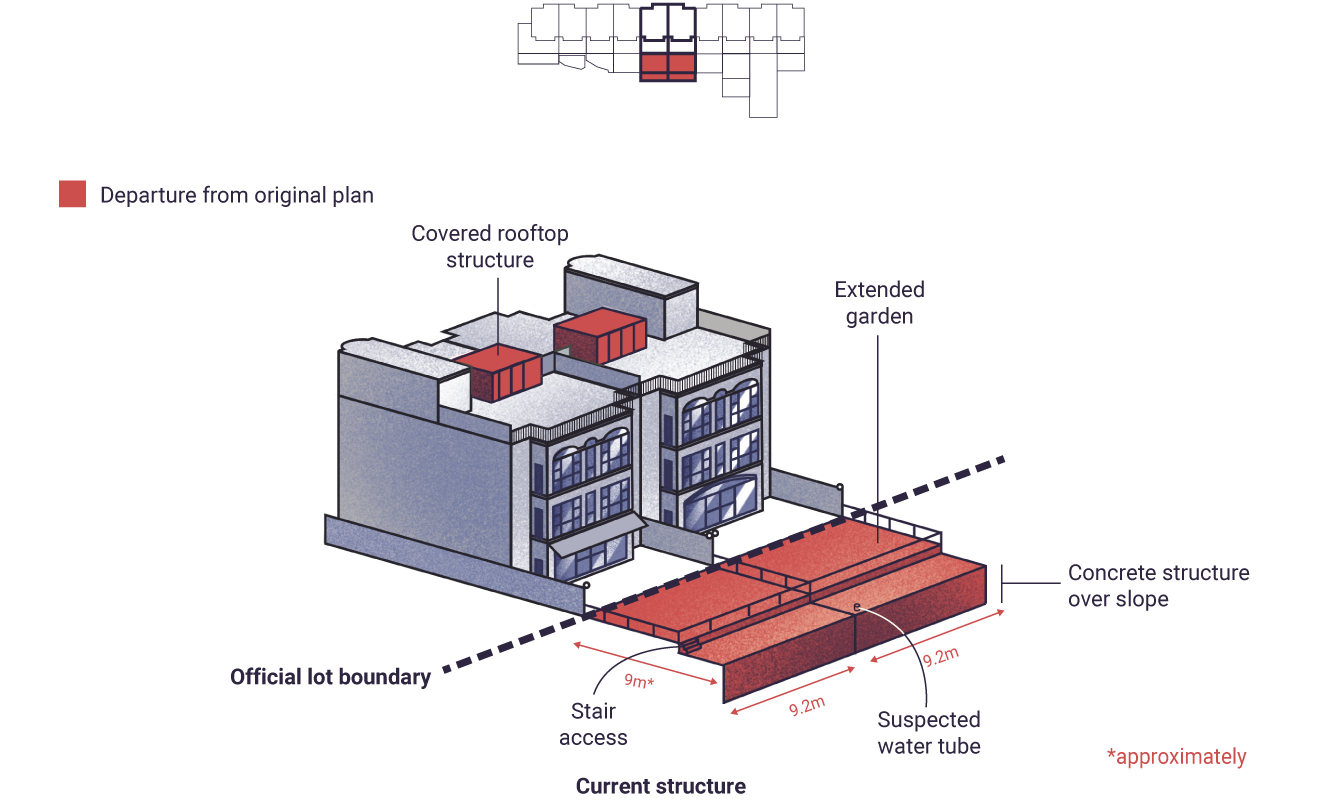 Departure from original plan

Covered rooftop structure

Extended garden

Concrete structure over slope

Official lot boundary

9m*

9.2m

9.2m

Stair access

Suspected water tube

*approximately

Current structure