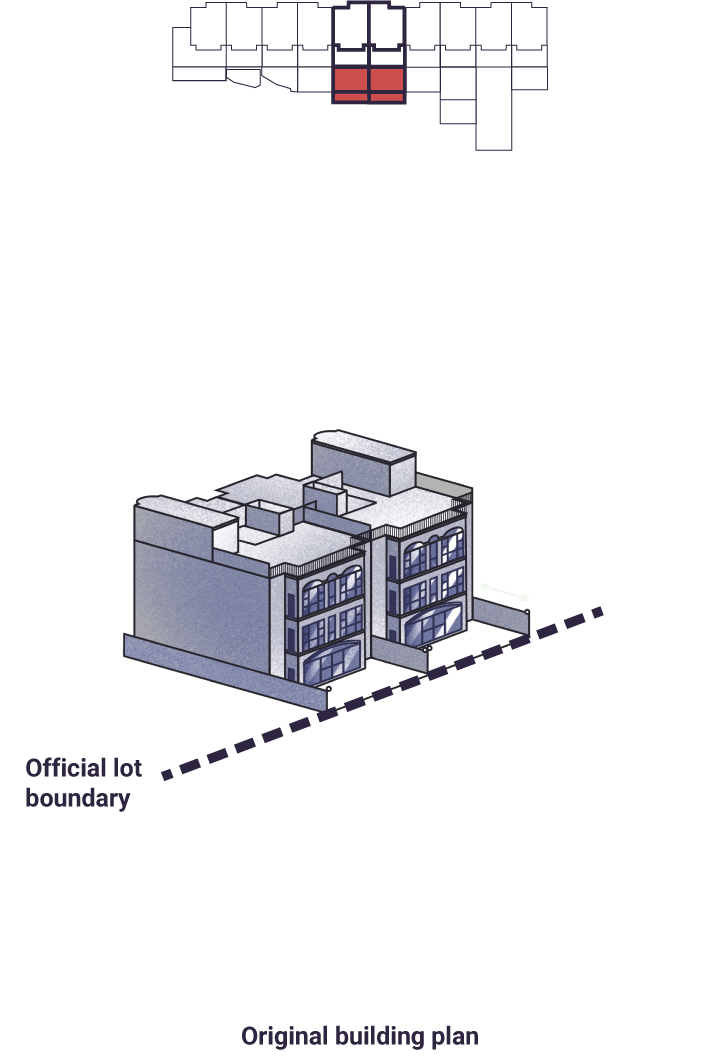 Official lot boundary

Original building plan