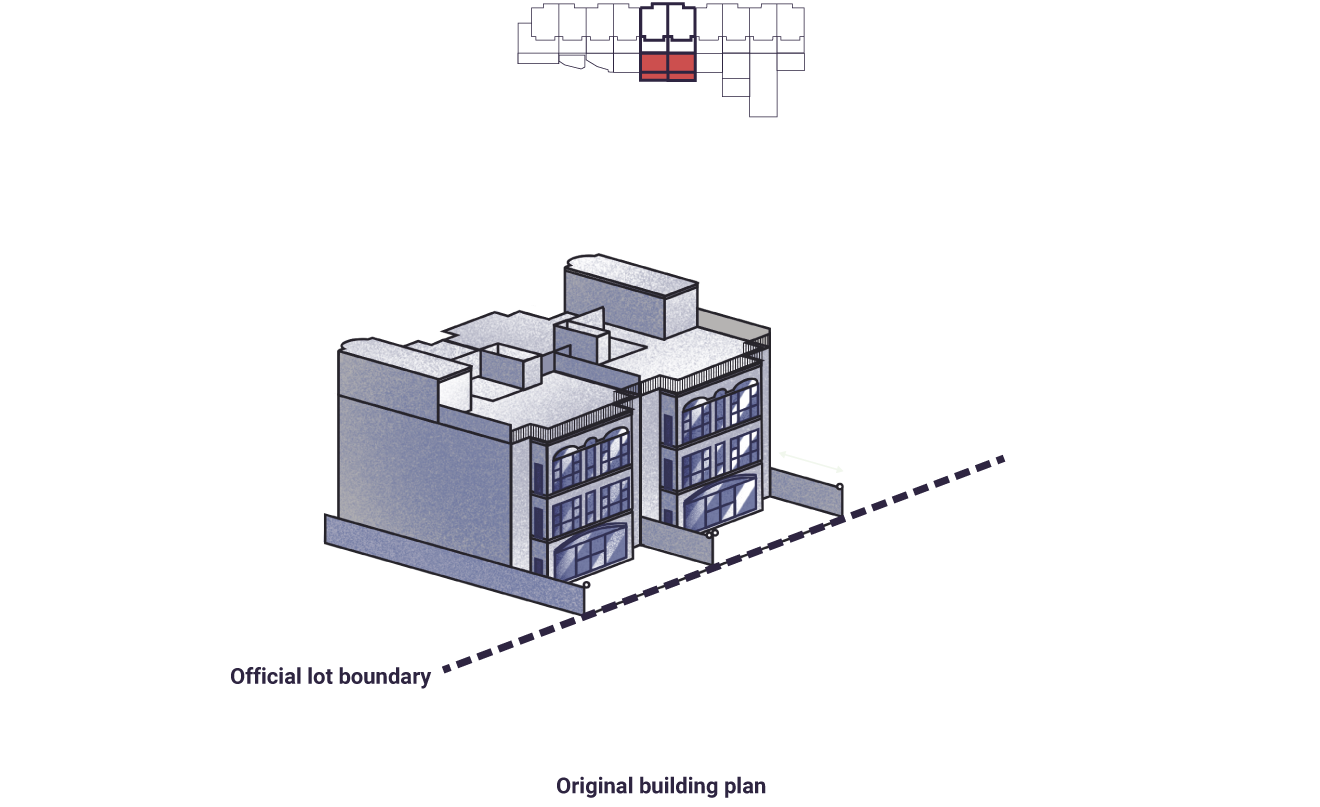 Official lot boundary

Original building plan