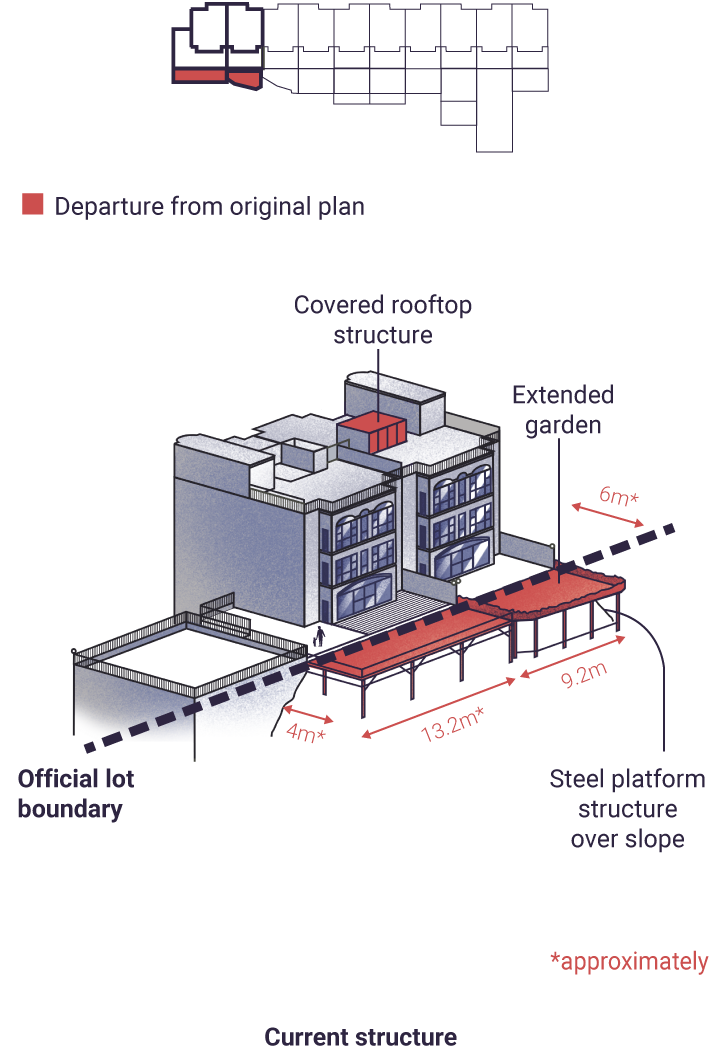 Departure from original plan

Covered rooftop structure

Extended garden

6m*

9.2m

13.2m*

4m*

Official lot boundary

Steel platform structure over slope

*approximately

Current structure