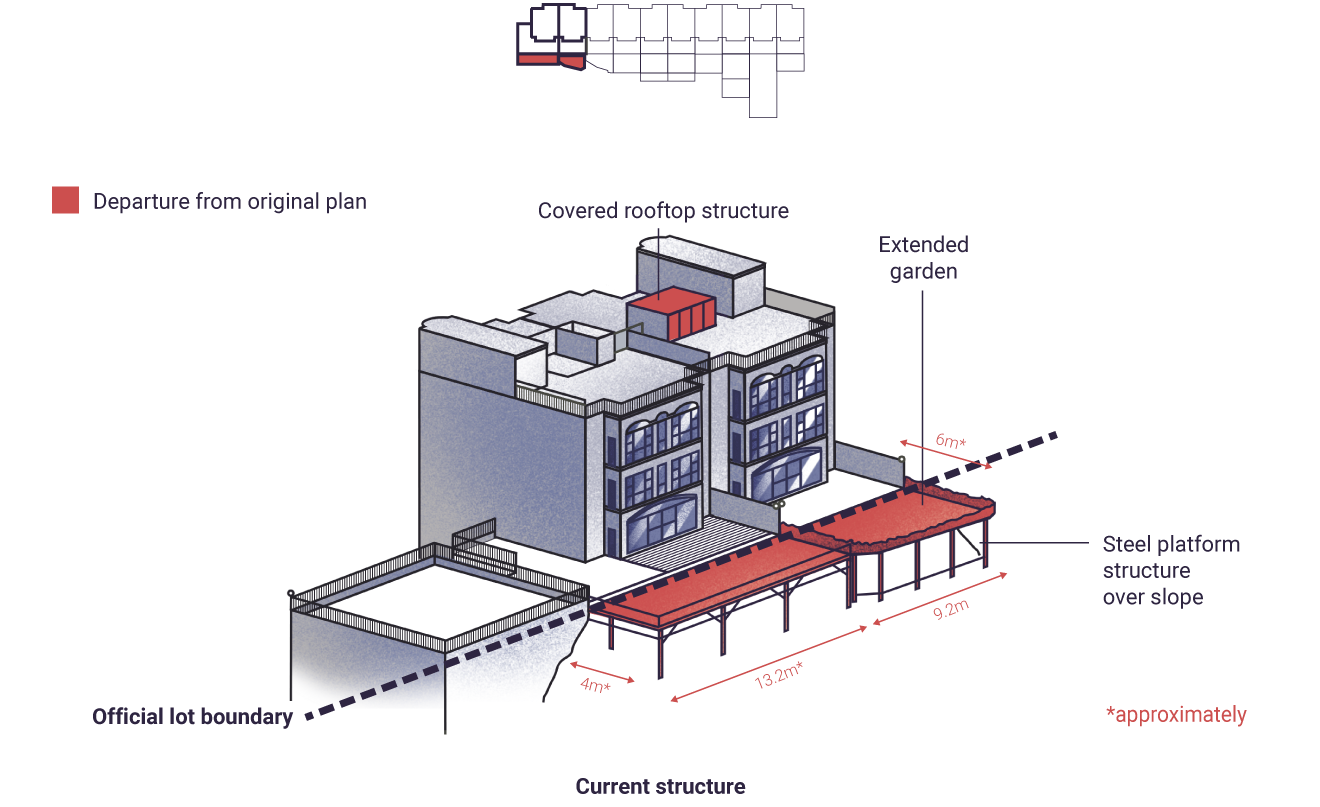 Departure from original plan

Covered rooftop structure

Extended garden

6m*

Steel platform structure over slope

9.2m

13.2m*

4m*

Official lot boundary

*approximately

Current structure