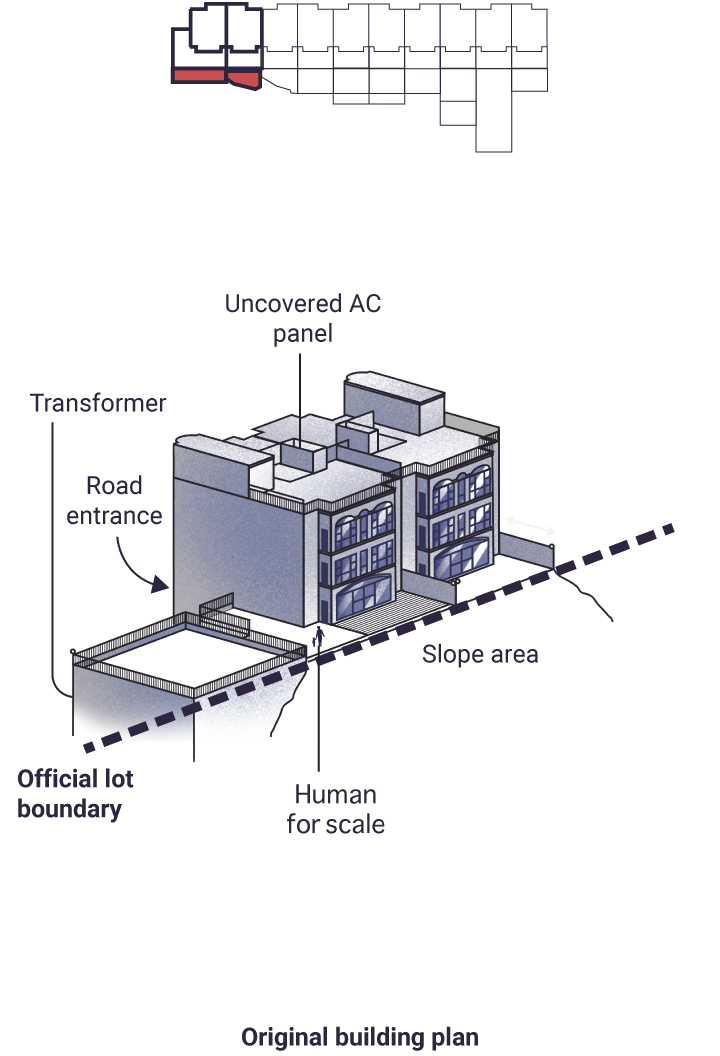 Uncovered AC panel

Transformer

Road entrance

Slope area

Official lot boundary

Human for scale

Original building plan