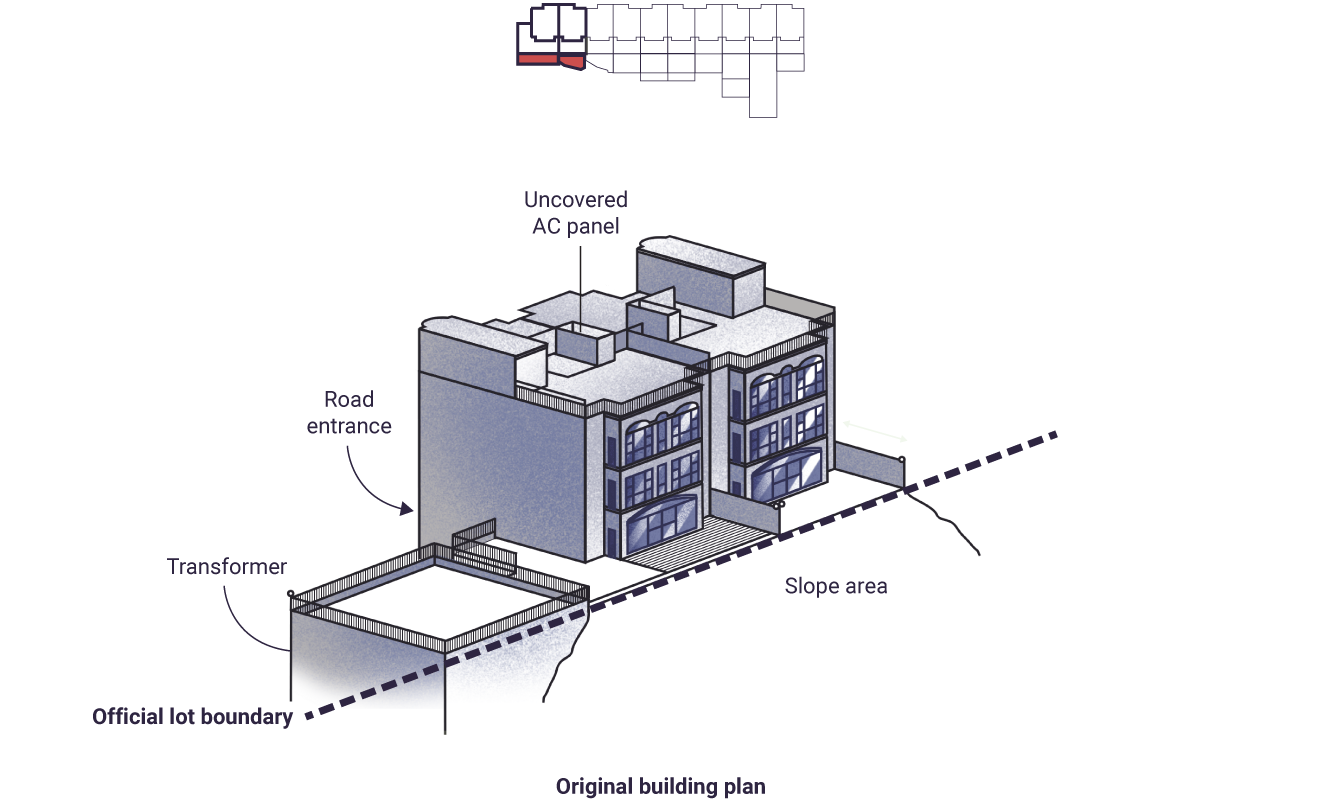 Uncovered AC panel

Road entrance

Transformer

Slope area

Official lot boundary

Original building plan