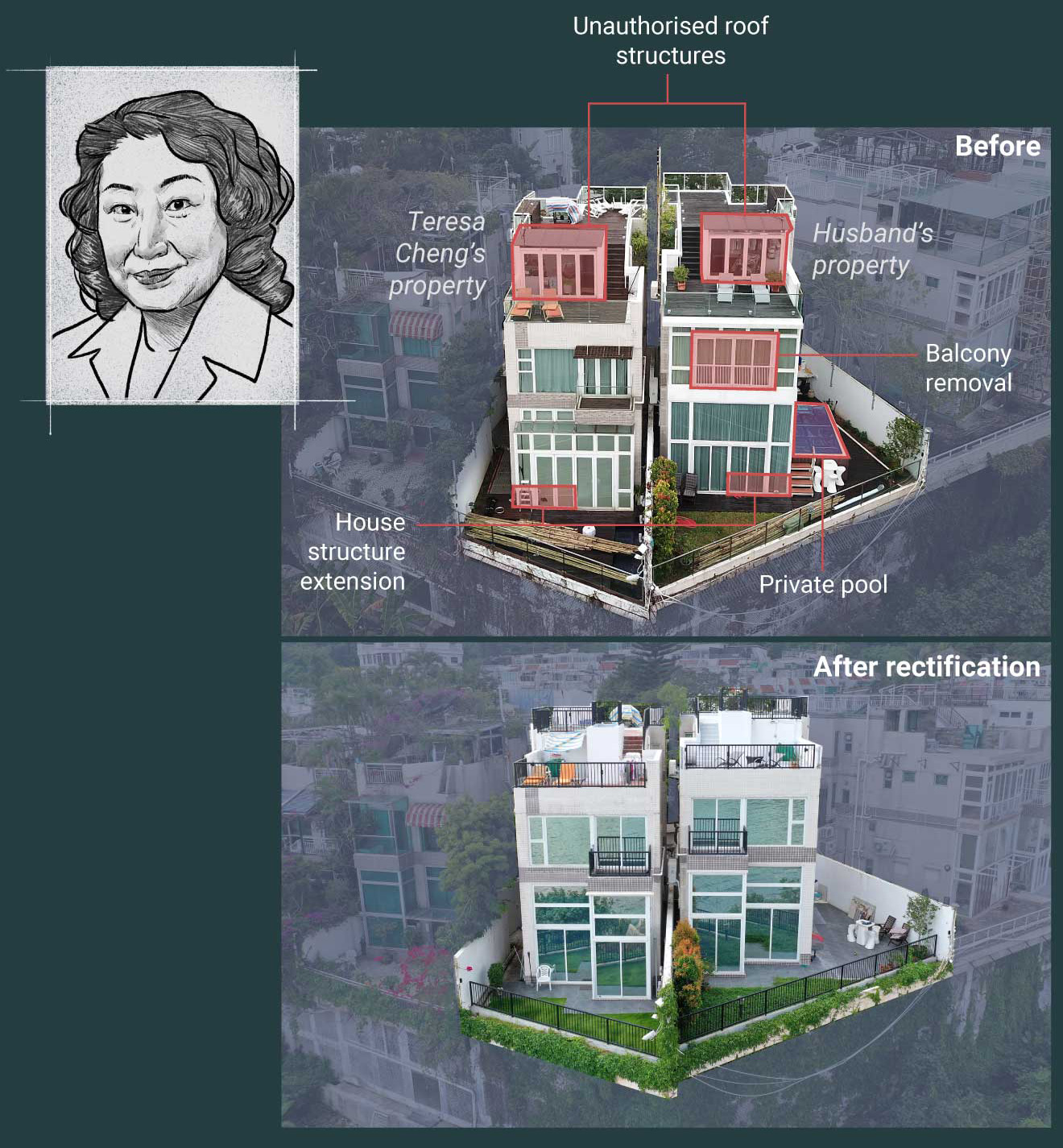 Unauthorised roof structures

Before

Teresa Cheng's property

Husband's property

Balcony removal

House structure extension

Private pool

After rectification