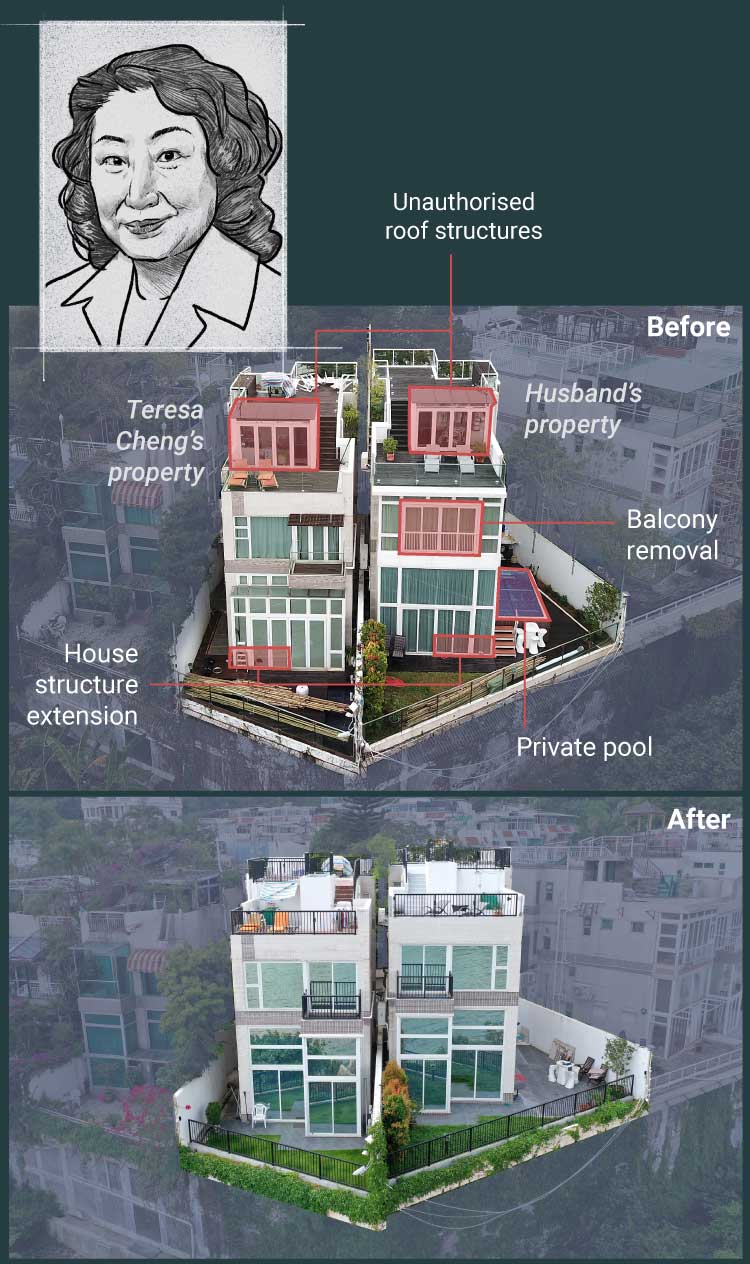 Unauthorised roof structures

Before

Teresa Cheng's property

Husband's property

Balcony removal

House structure extension

Private pool

After