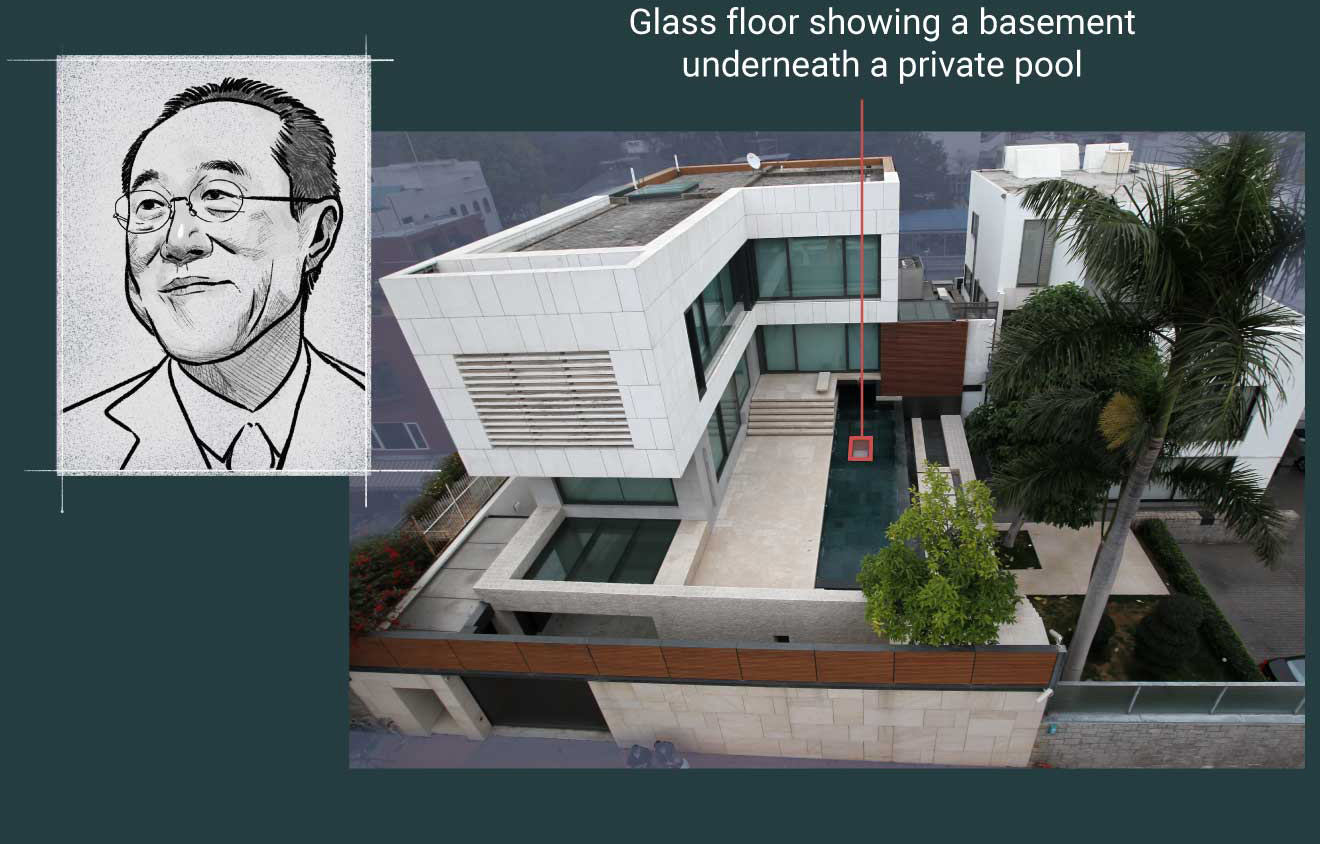 Glass floor showing a basement underneath a private pool