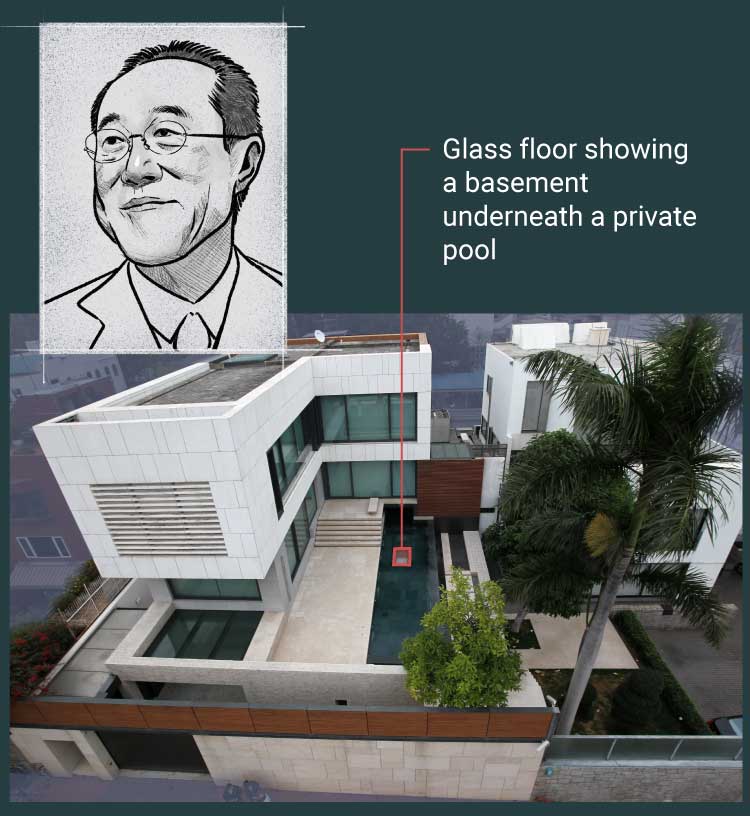 Glass floor showing a basement underneath a private pool