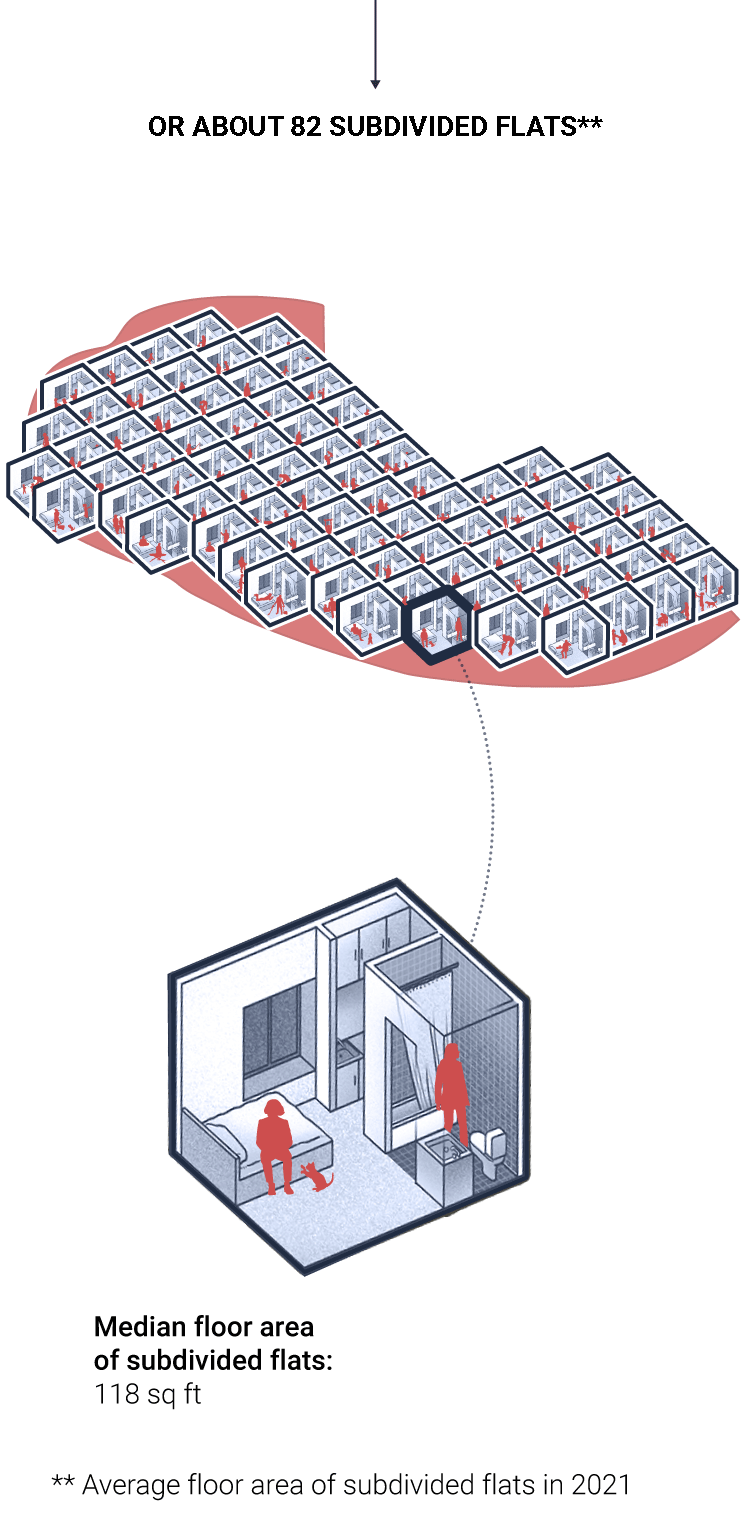 OR ABOUT 82 SUBDIVIDED FLATS**

Median floor area of subdivided flats:
118 sq ft

** Average floor area of subdivided flats in 2021