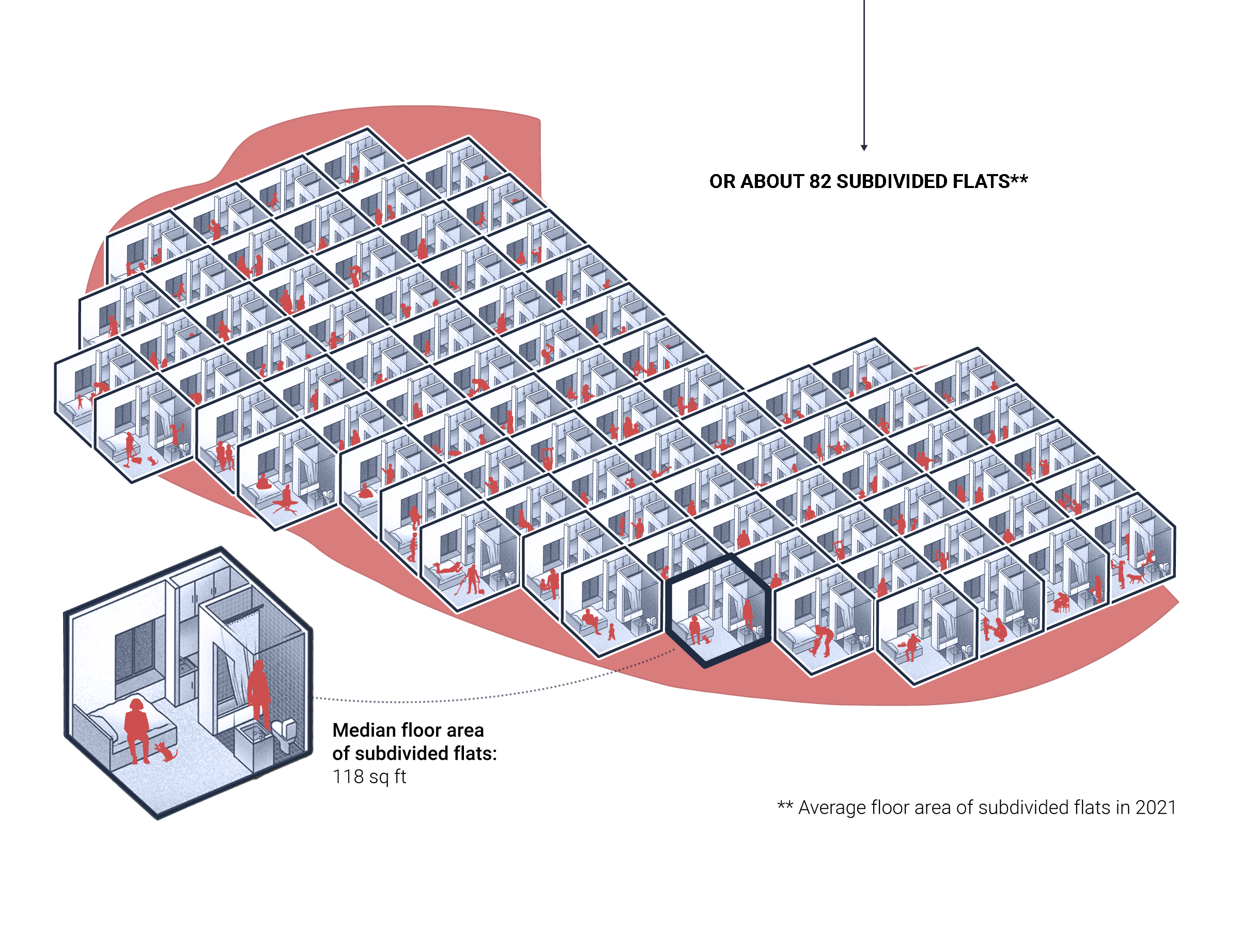 OR ABOUT 82 SUBDIVIDED FLATS**

Median floor area of subdivided flats: 118 sq ft

** Average floor area of subdivided flats in 2021