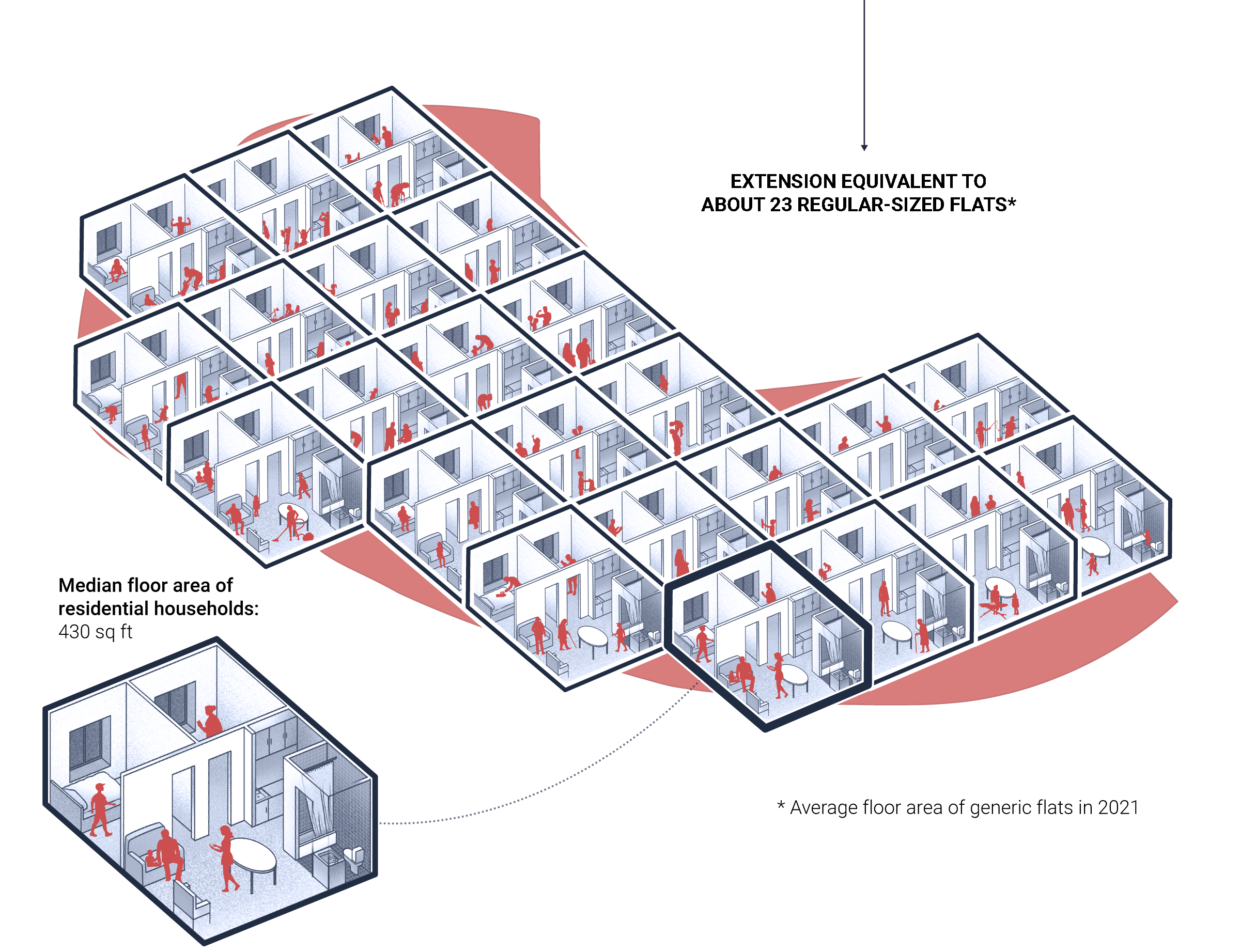 EXTENSION EQUIVALENT TO ABOUT 23 REGULAR-SIZED FLATS*

Median floor area of residential households:
430 sq ft

* Average floor area of generic flats in 2021