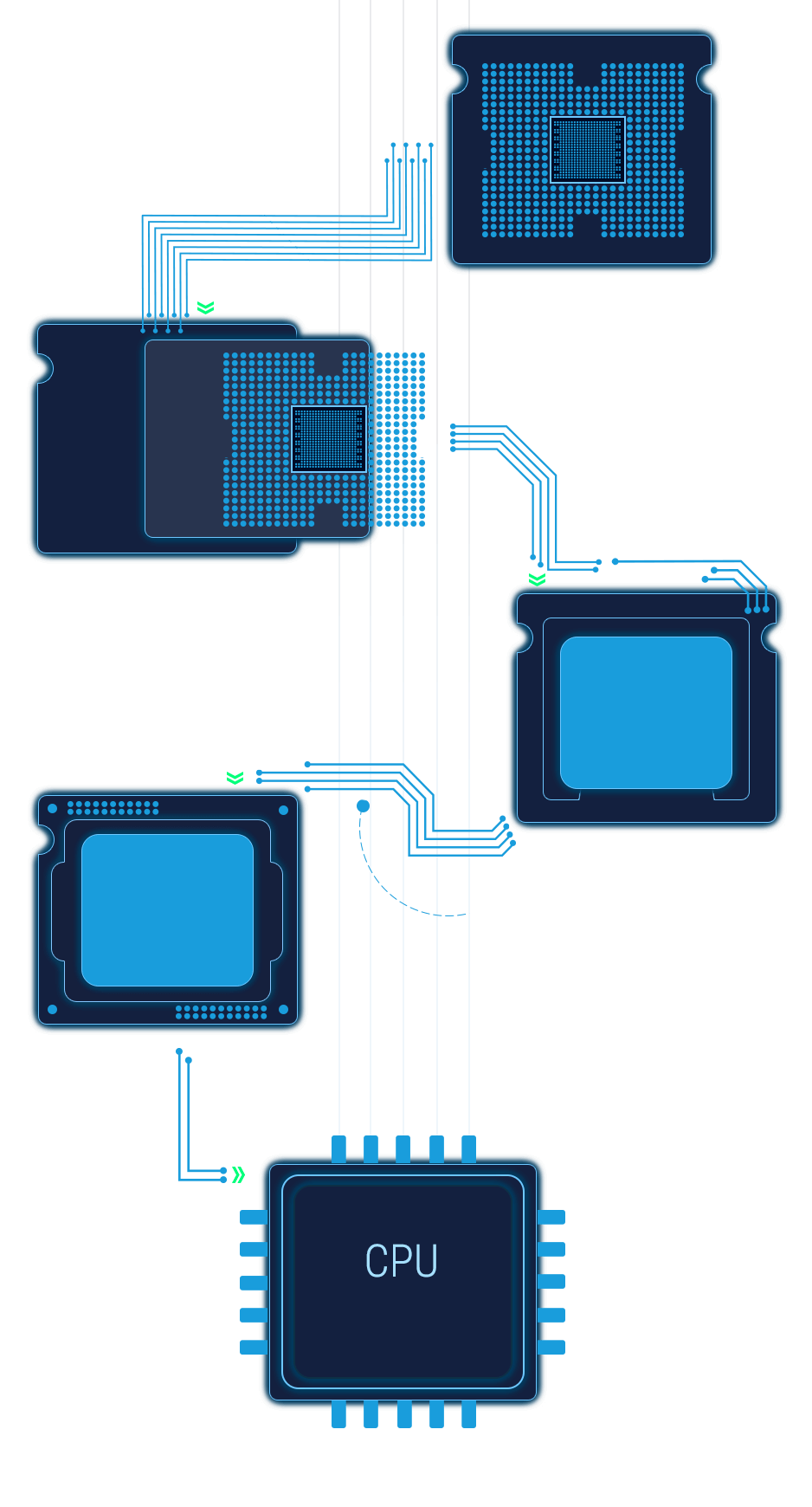 CPU