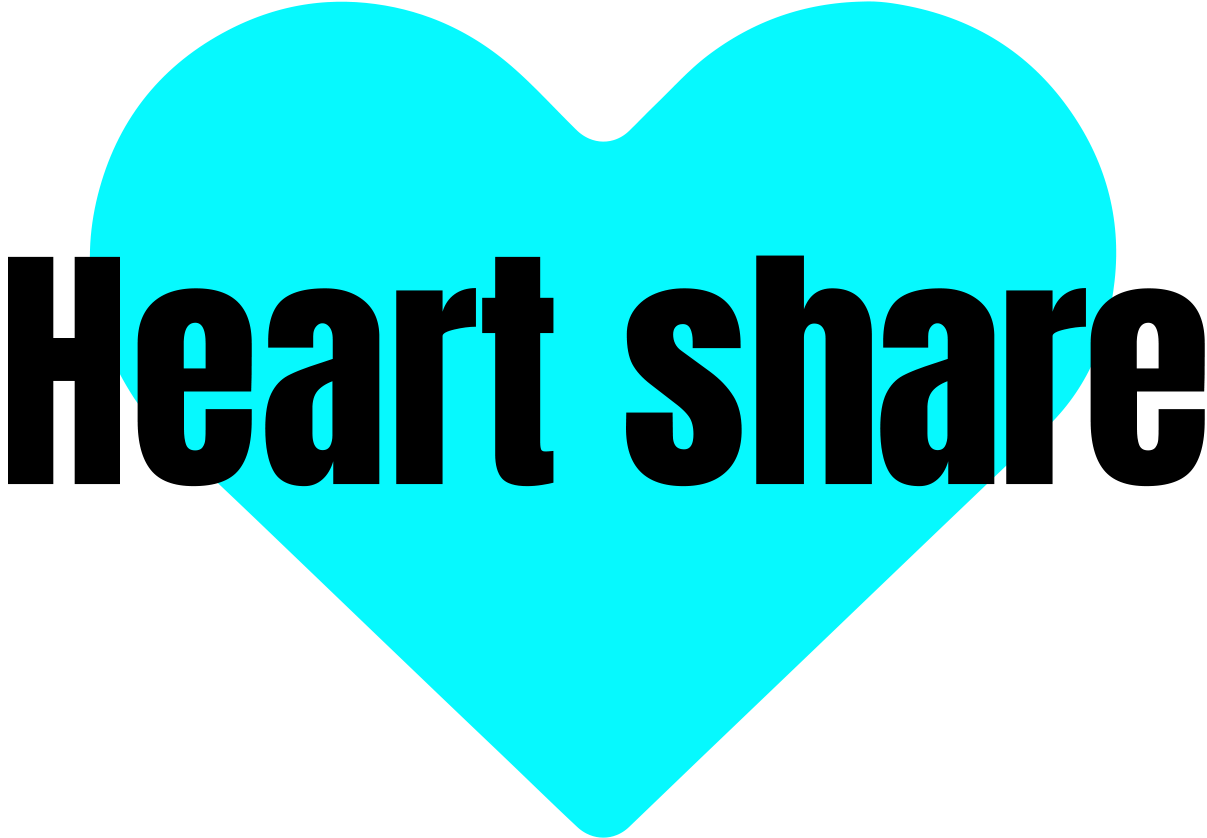 Heart share