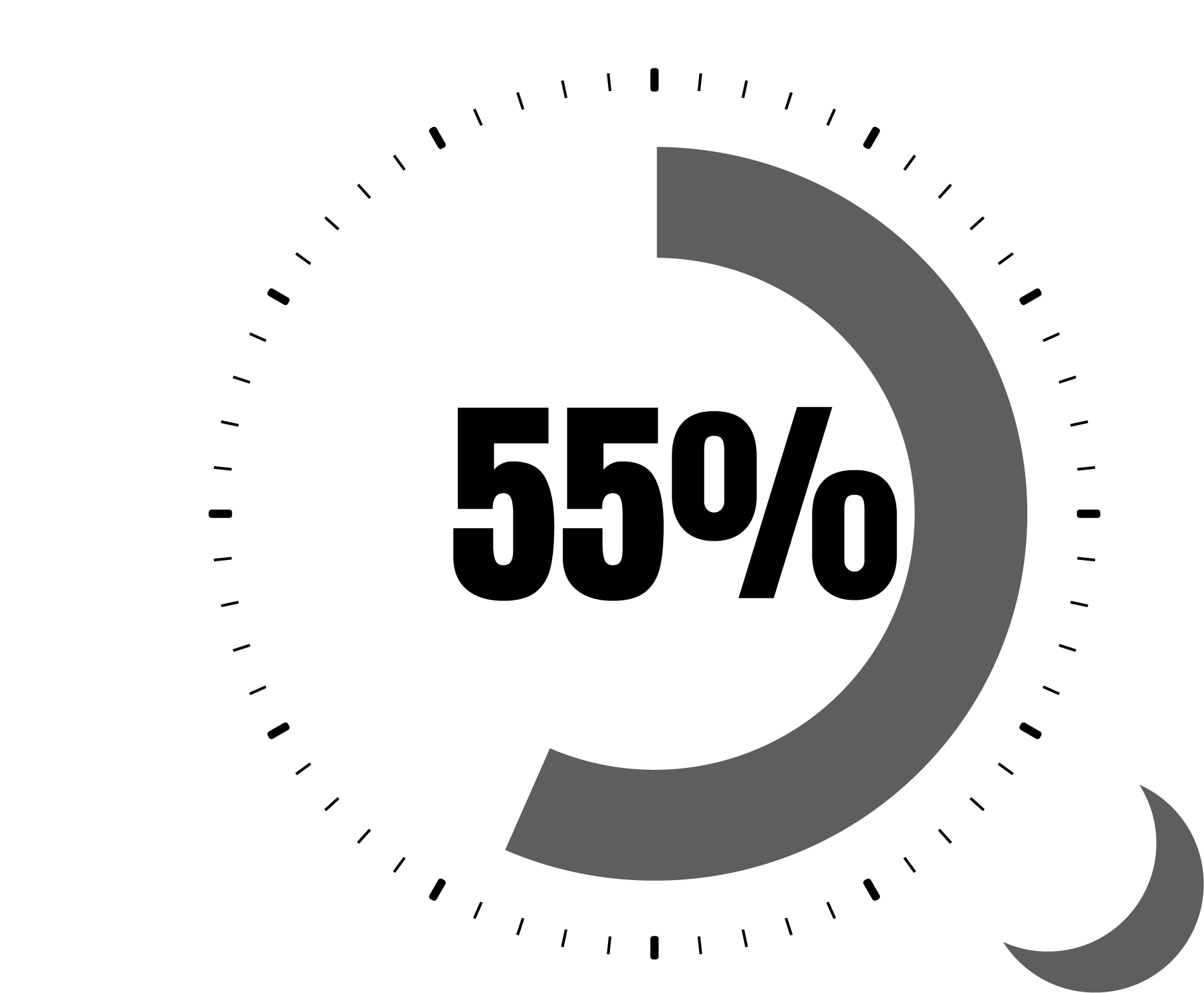 55%