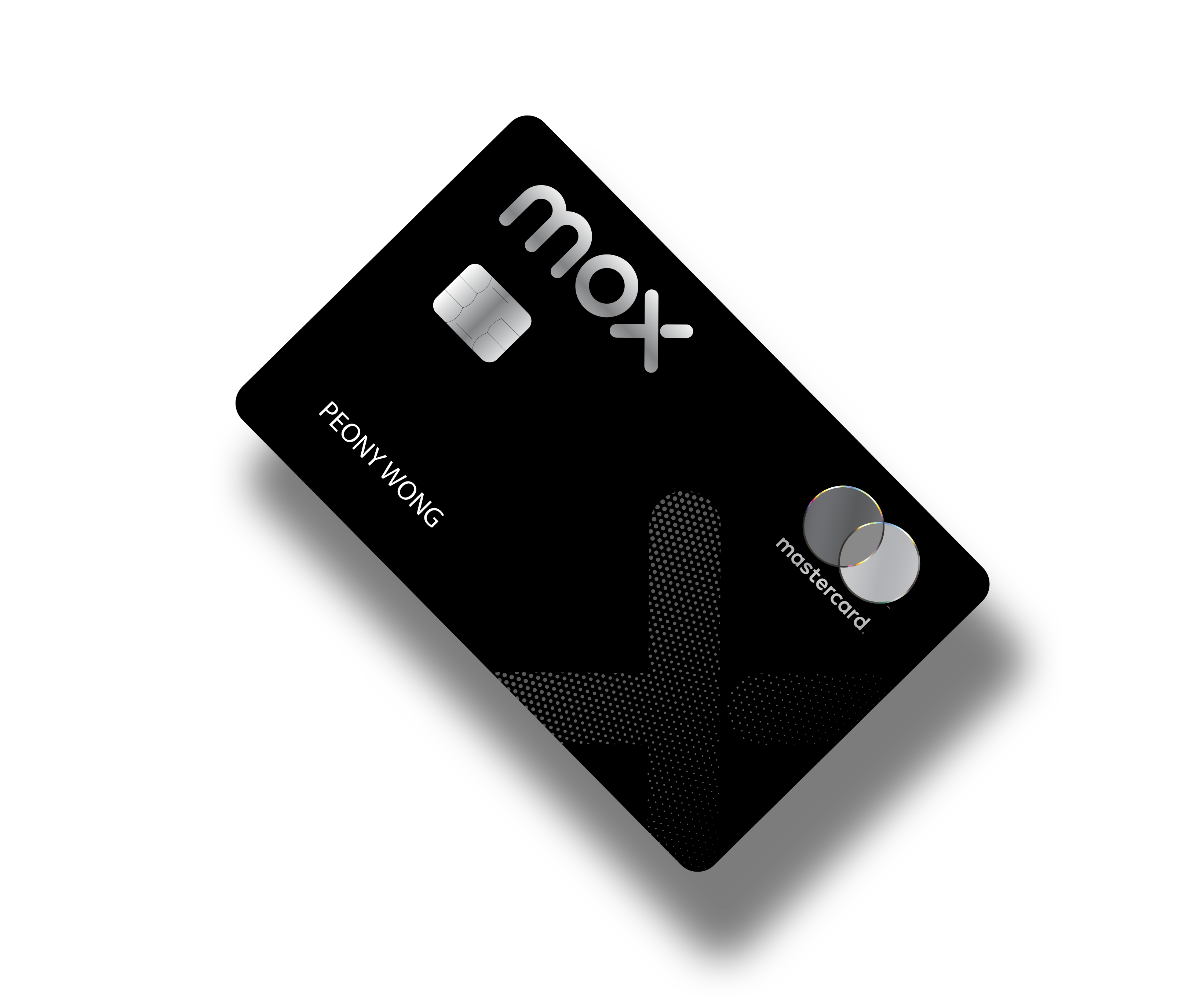 mox

PEONY WONG

mastercard.