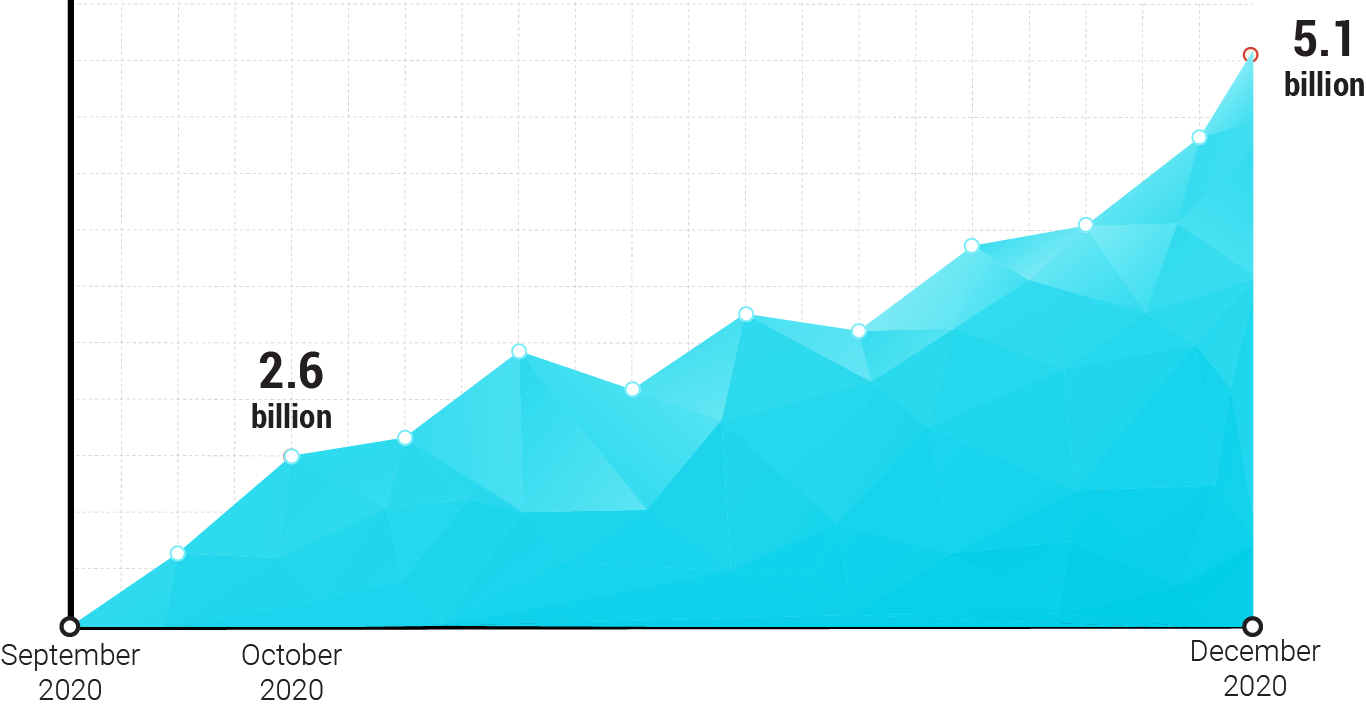 5.1 billion

2.6 billion

September 2020

October 2020

December 2020