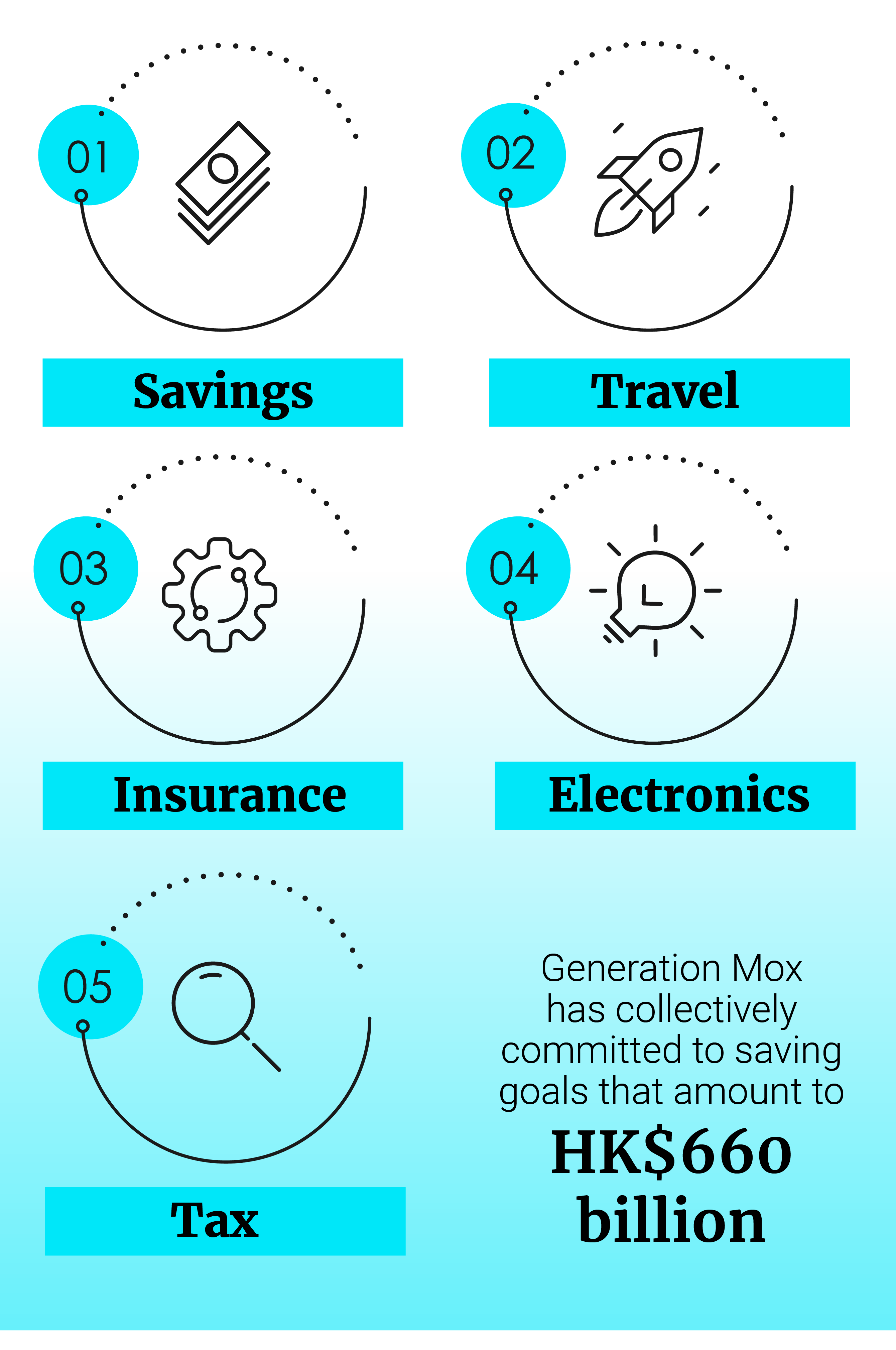 01

Savings

02

Travel

03

Insurance

04

Electronics

05

Tax

Generation Mox has collectively committed to saving goals that amount to

HK$660 billion