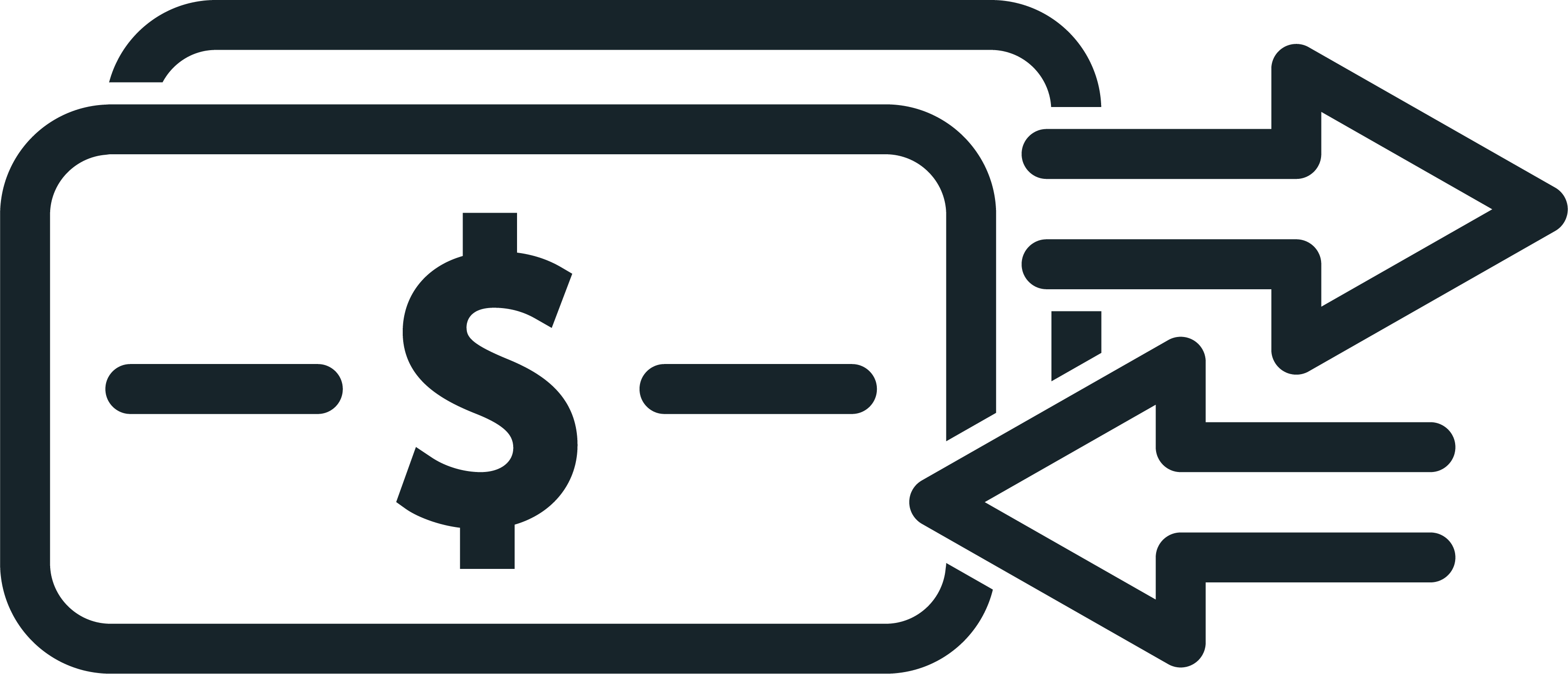 $