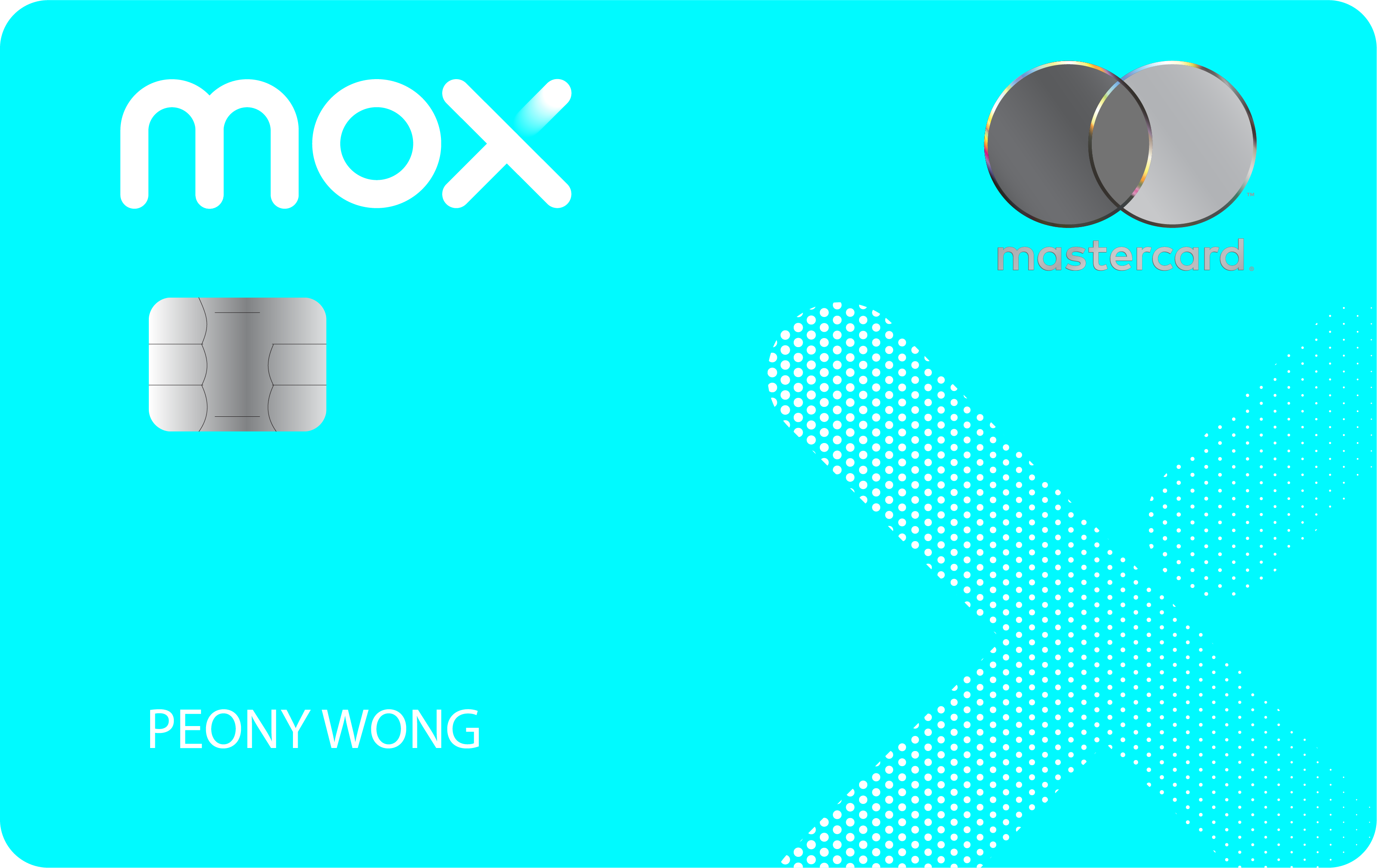 mox

mastercard.

PEONY WONG