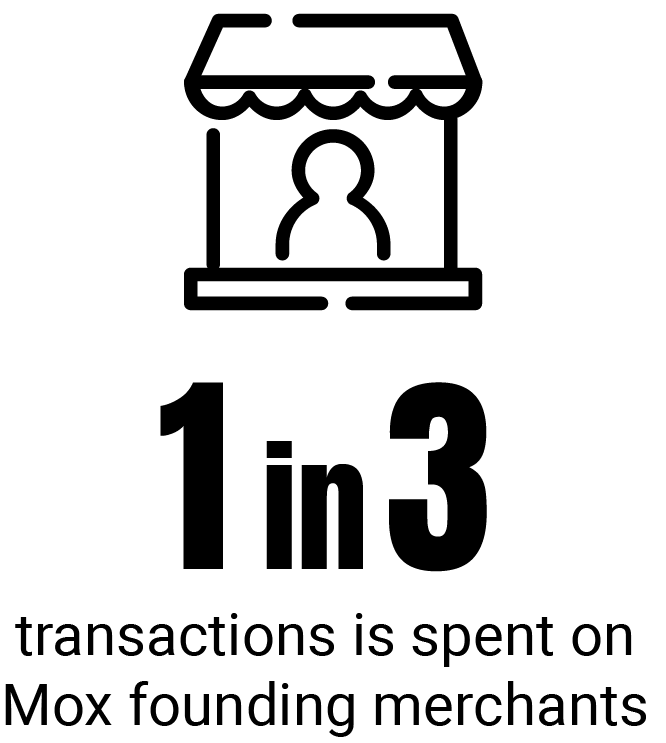 1 in 3

transactions is spent on Mox founding merchants