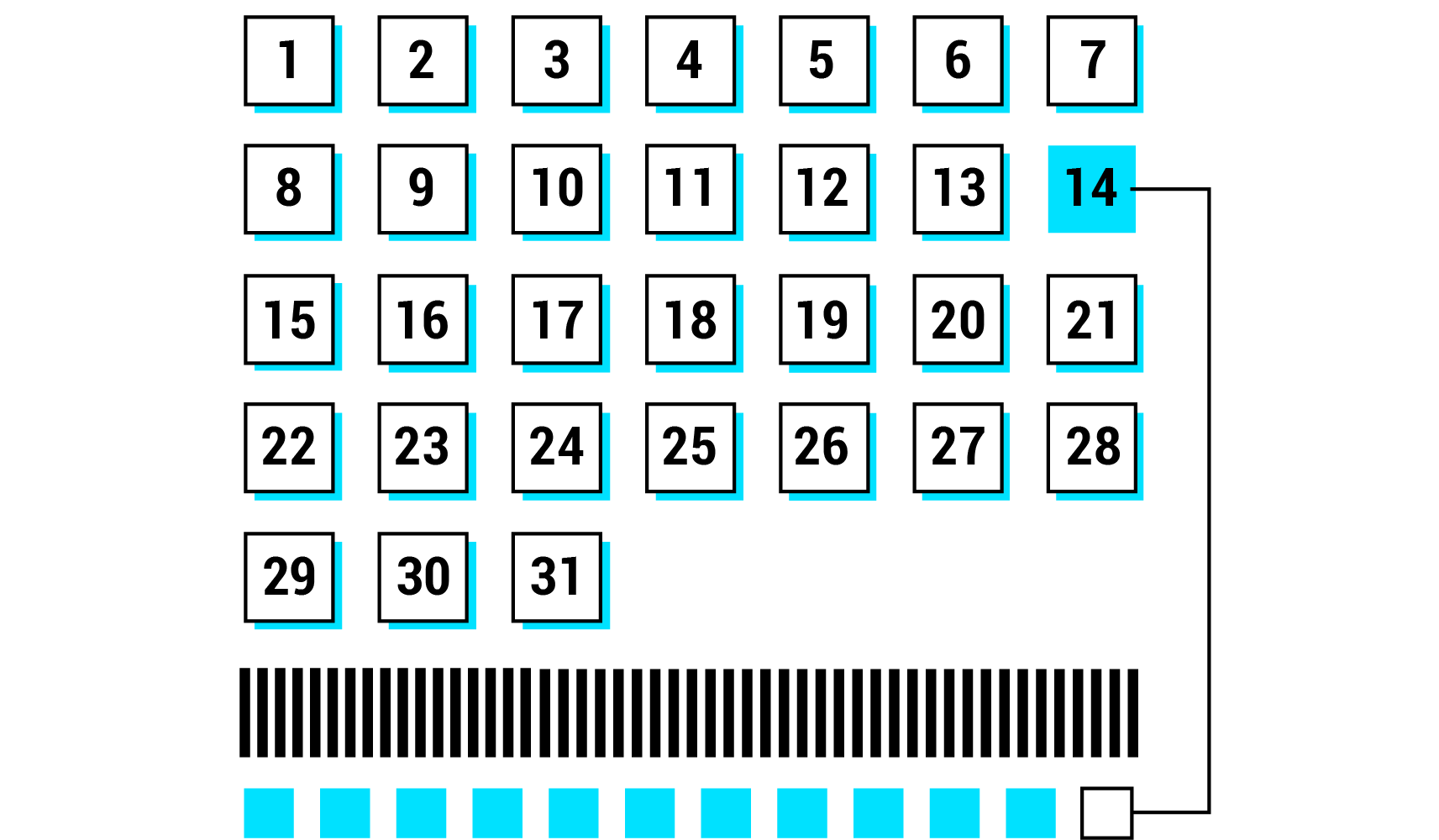 1 2 3 4 5 6 7
8 9 10 11 12 13 14
15 16 17 18 19 20 21
22 23 24 25 26 27 28
29 30 31