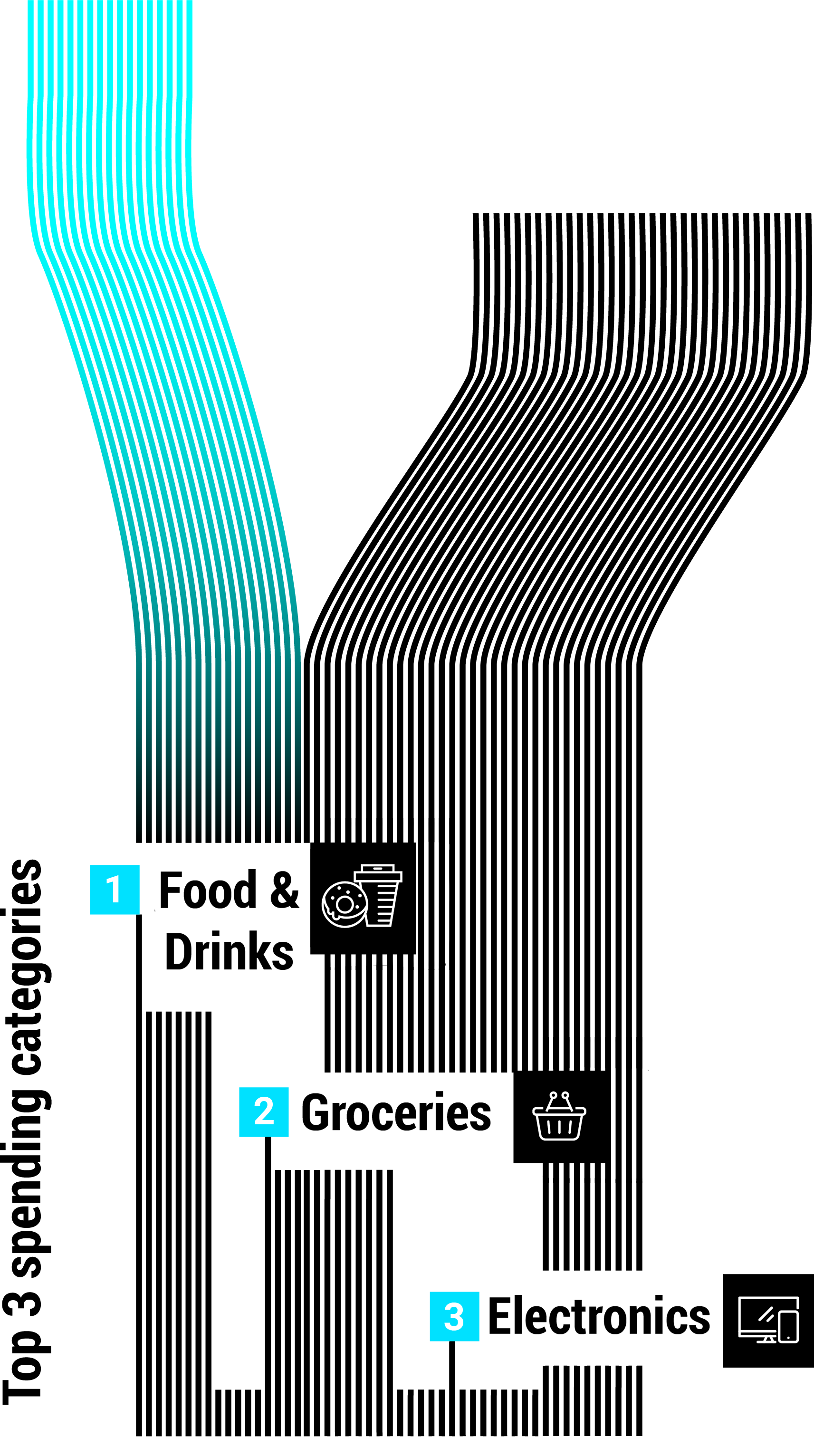 Top 3 spending categories

1 Food & Drinks

2 Groceries

3 Electronics