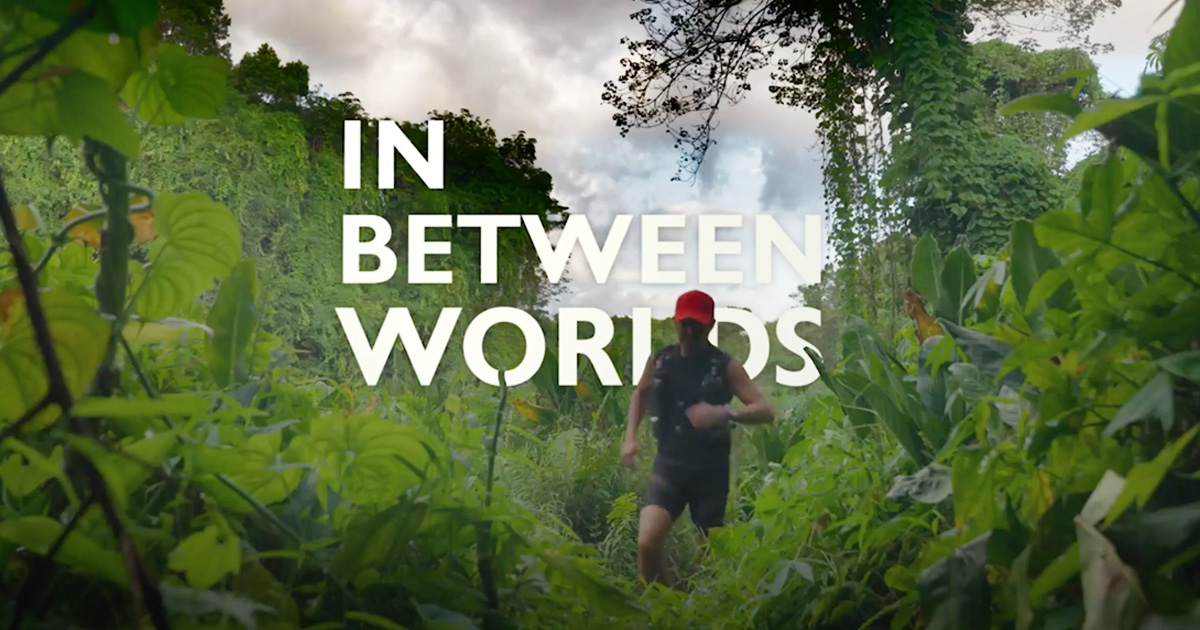 IN
BETWEEN
WORLDS