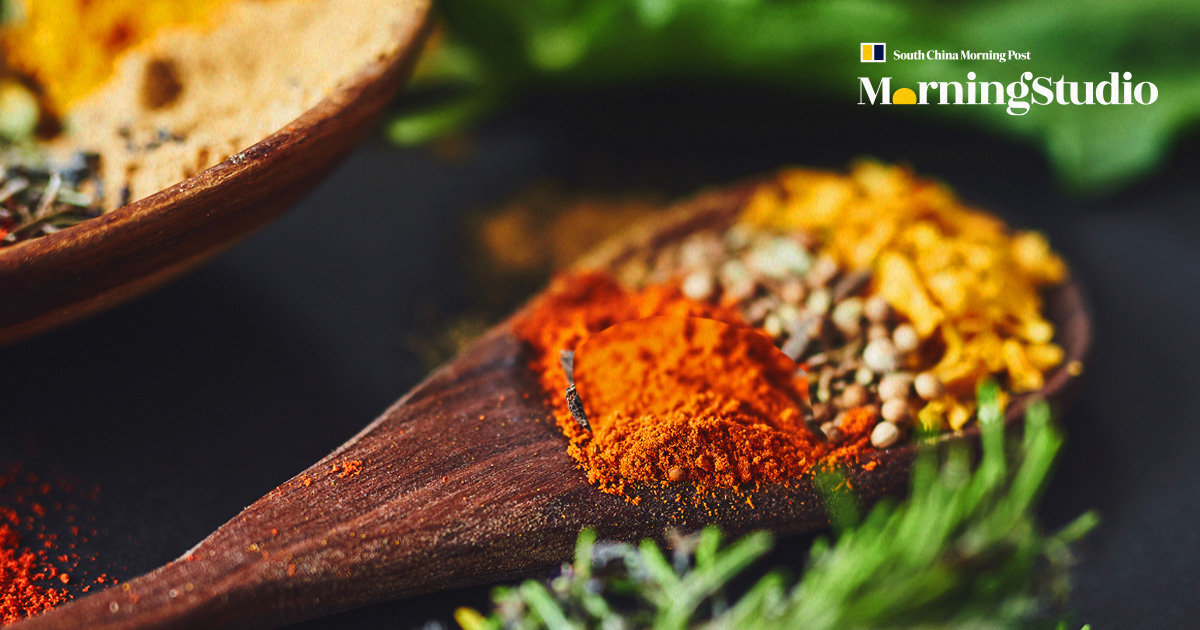 South China Morning Post
MorningStudio