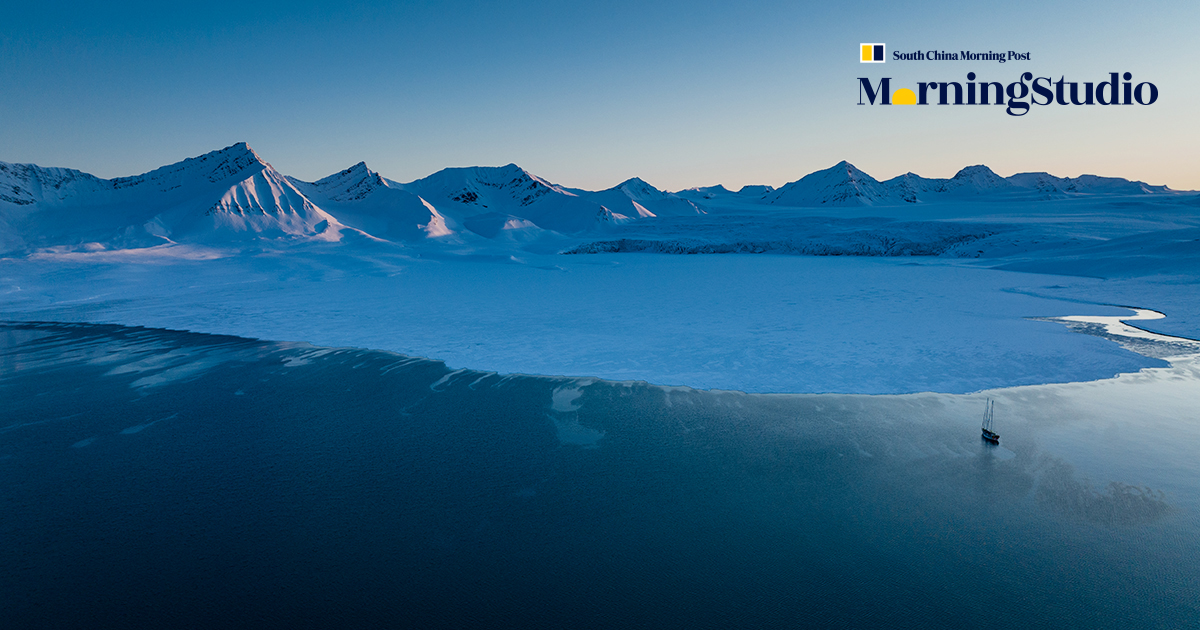 South China Morning Post
MorningStudio