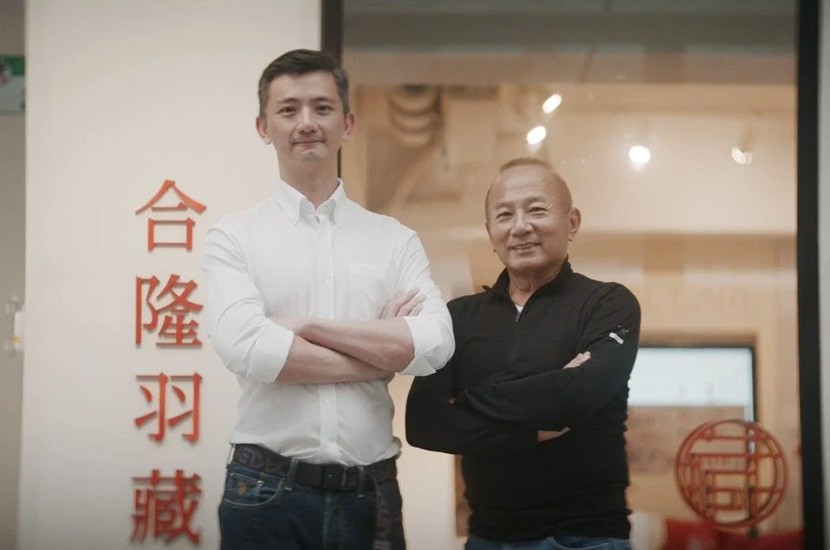 合隆羽藏