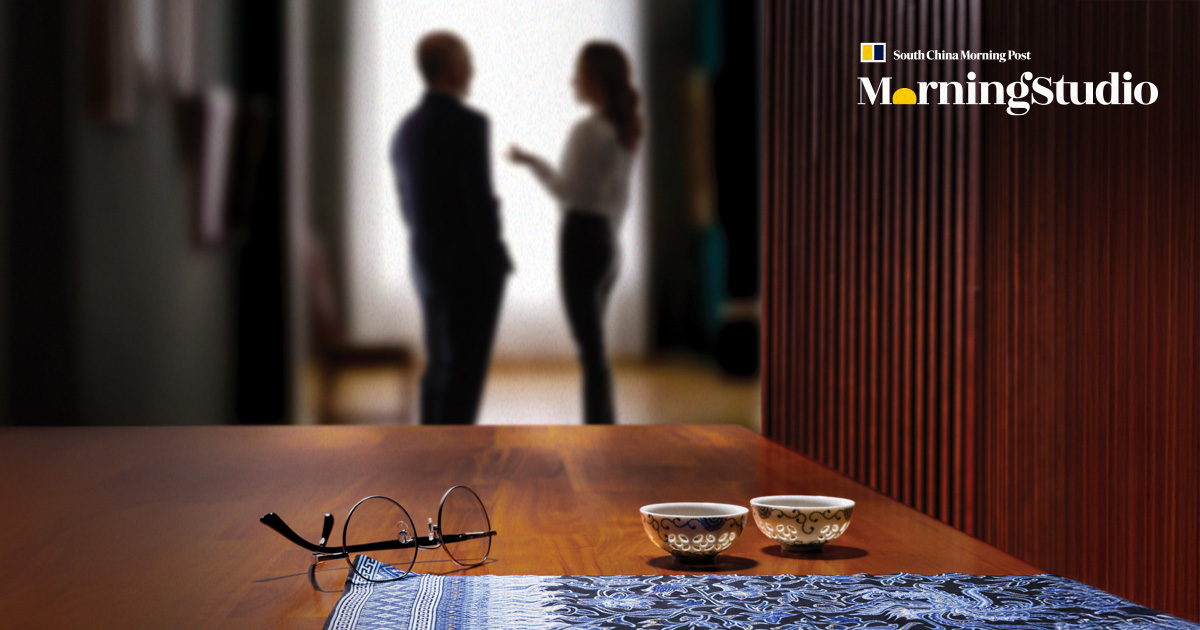 South China Morning Post
MorningStudio