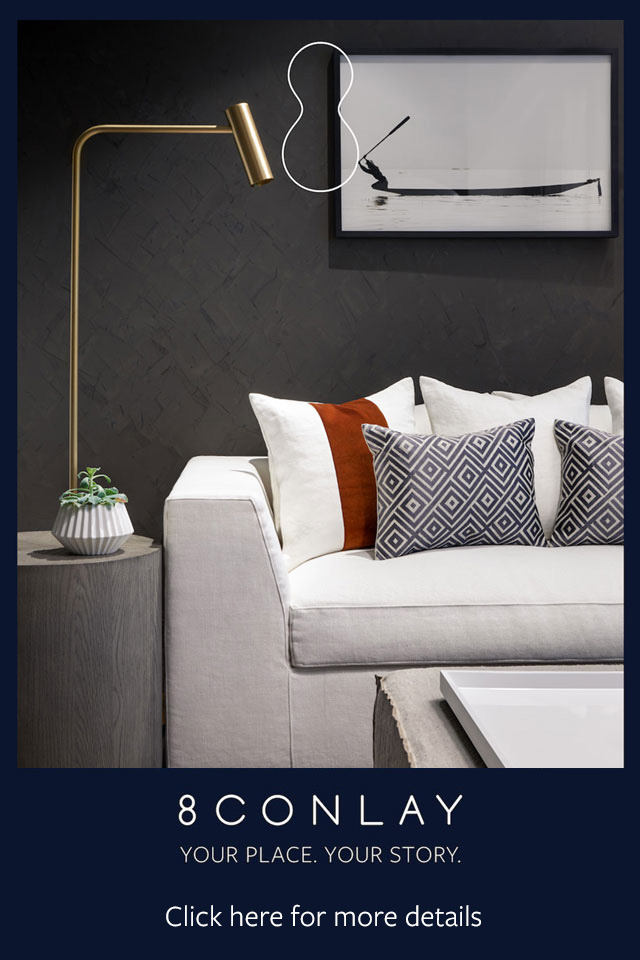 8 CONLAY
YOUR PLACE. YOUR STORY.

Click here for more details