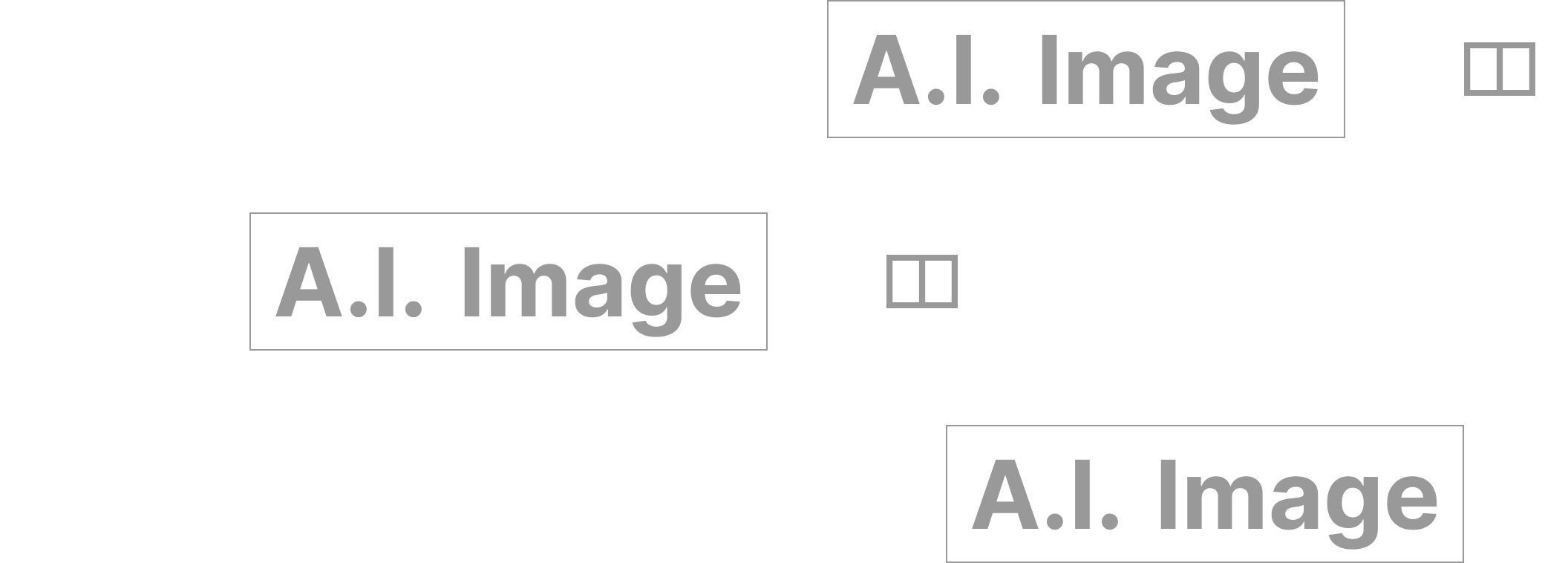 A.I. Image

A.I. Image

A.I. Image