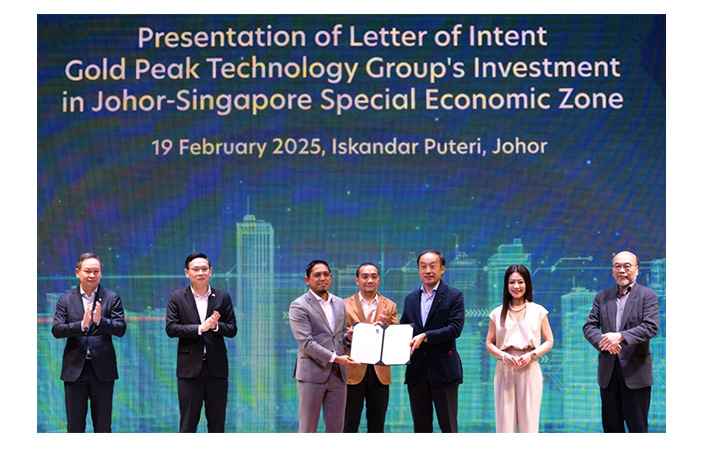 Presentation of Letter of Intent
Gold Peak Technology Group's Investment
in Johor-Singapore Special Economic Zone

19 February 2025, Iskandar Puteri, Johor