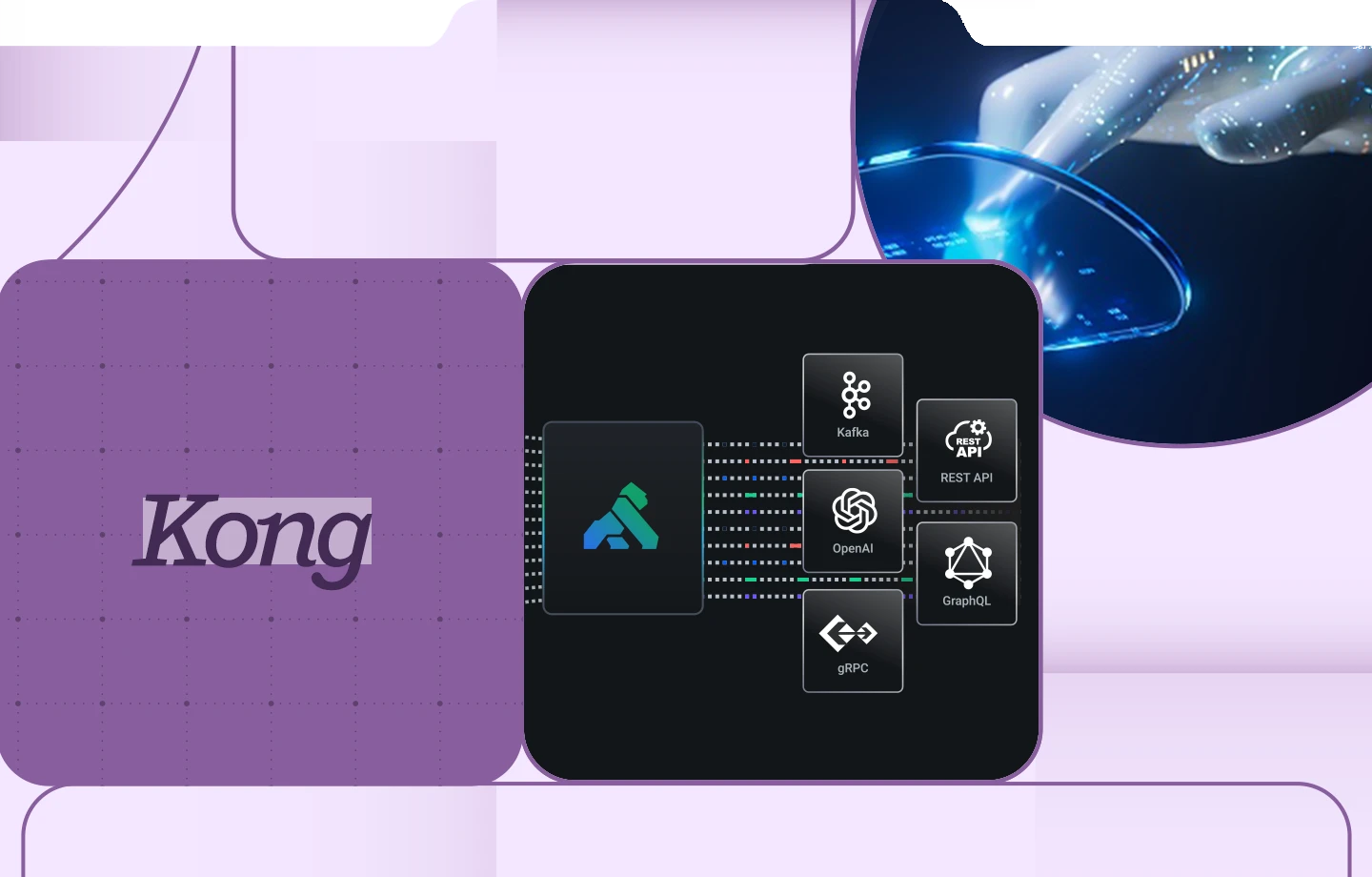 Kong

Kafka

REST API

REST API

OpenAI

GraphQL

gRPC