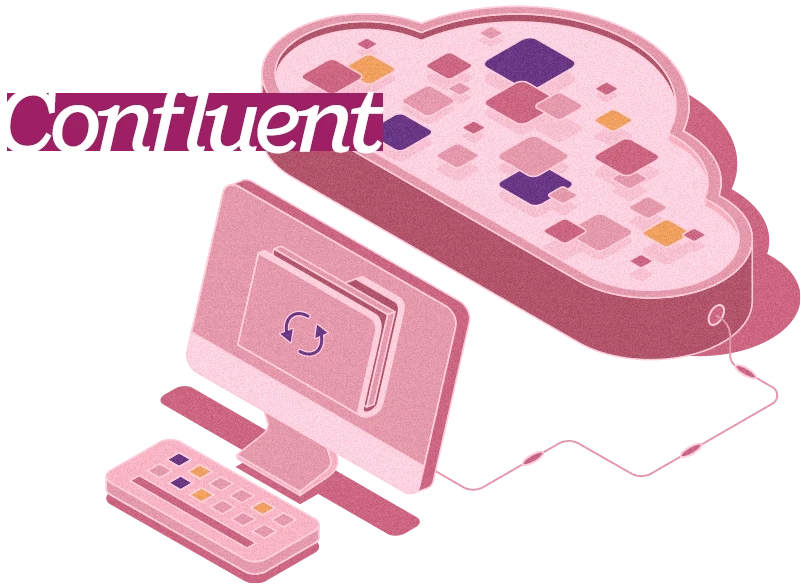 Confluent