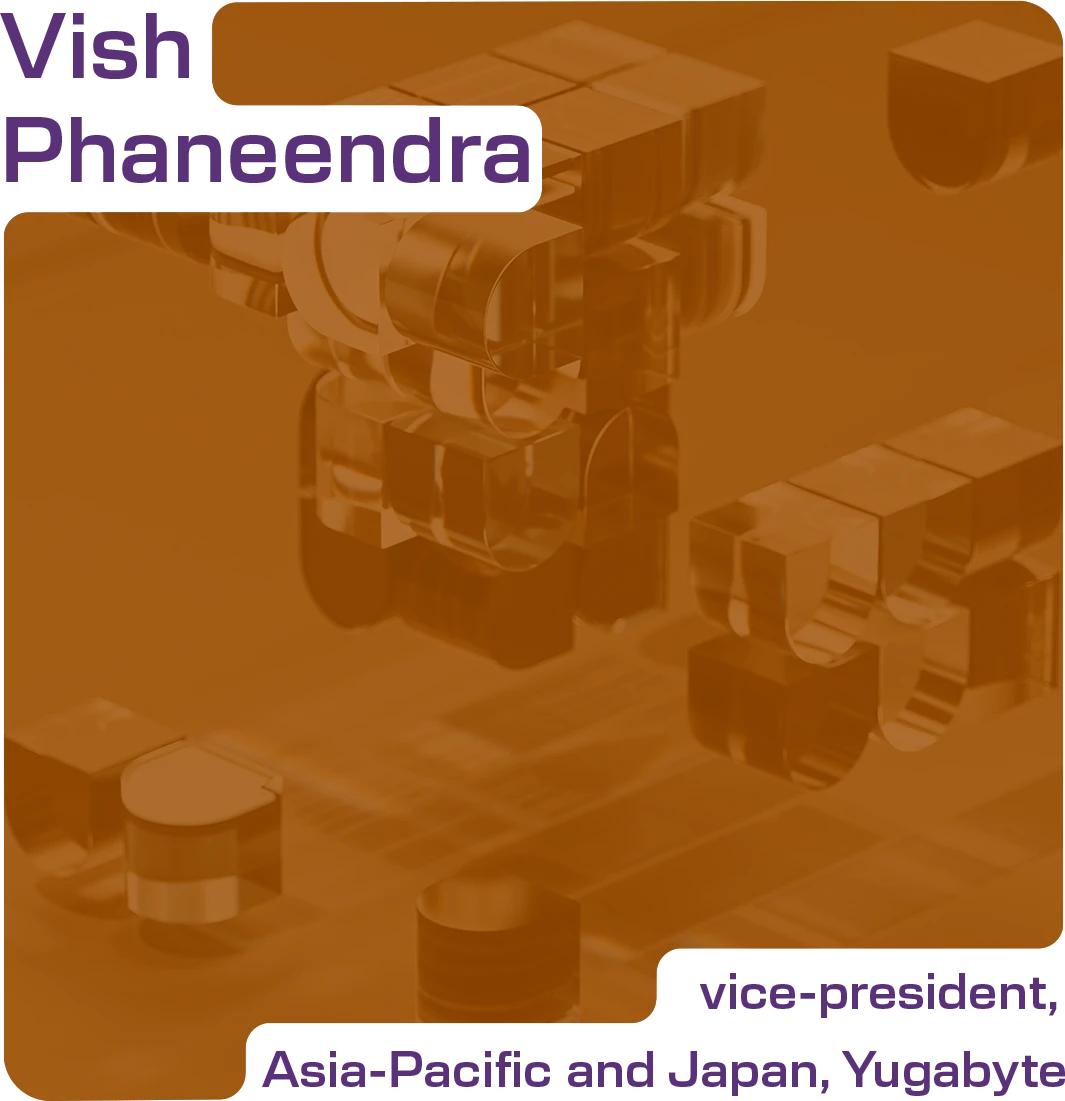 Vish Phaneendra

vice-president, Asia-Pacific and Japan, Yugabyte