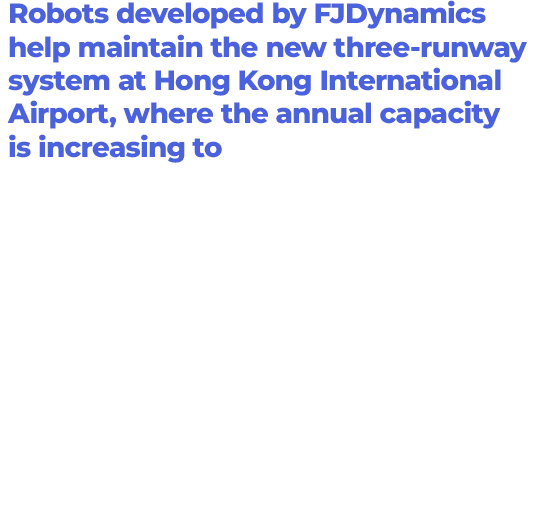 Robots developed by FJDynamics help maintain the new three-runway system at Hong Kong International Airport, where the annual capacity is increasing to