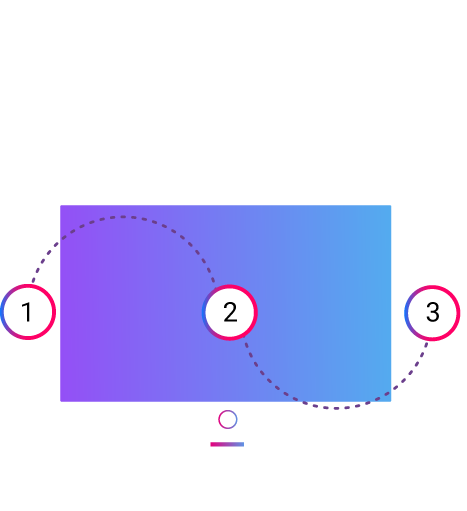 1
2
3