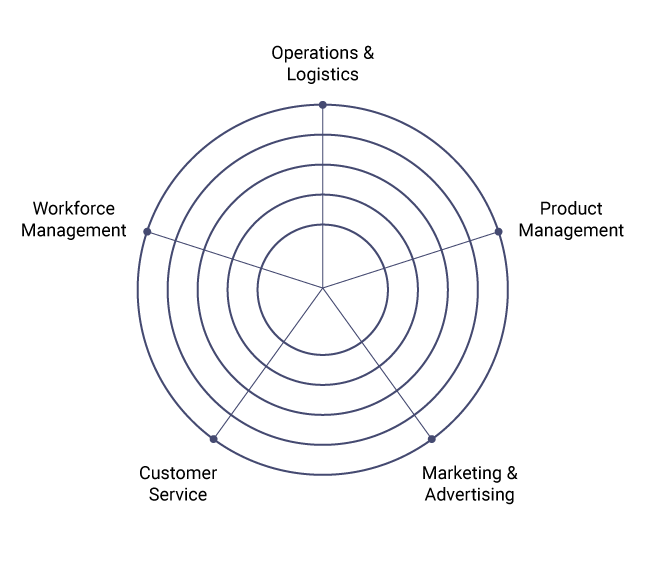 Operations & Logistics

Workforce Management

Product Management

Customer Service

Marketing & Advertising