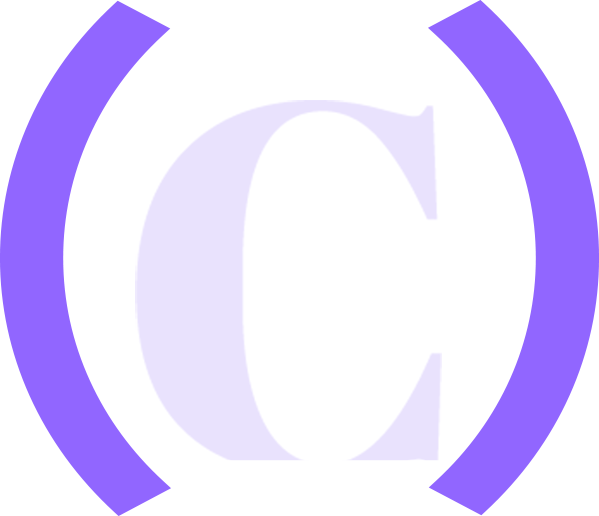 (C)