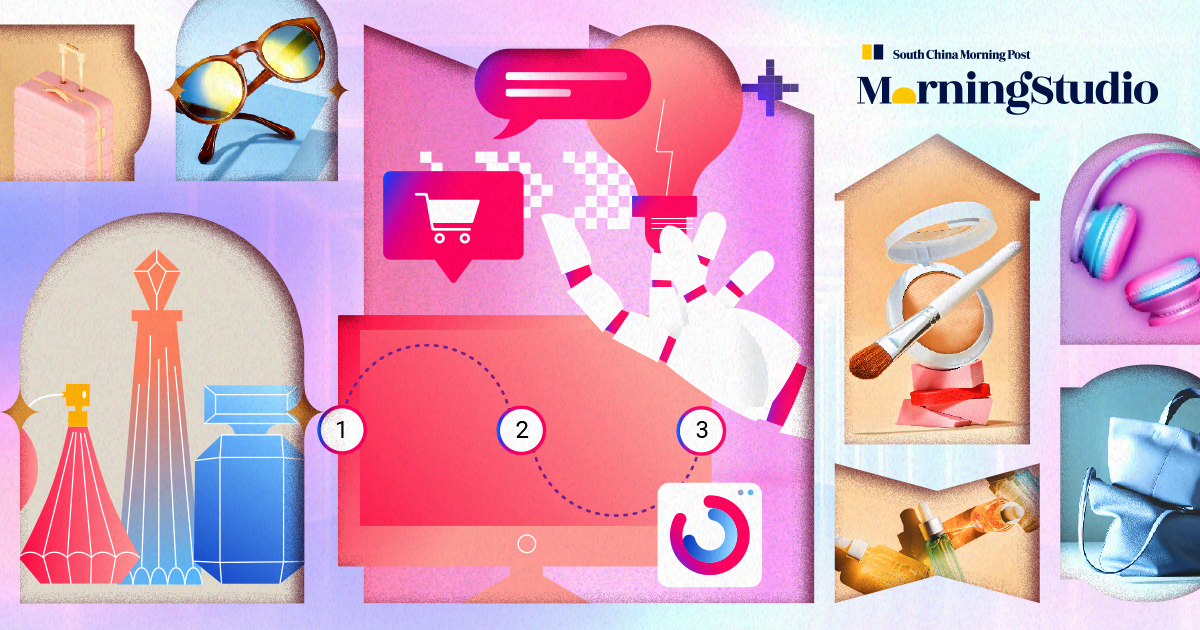 South China Morning Post
MorningStudio

1
2
3