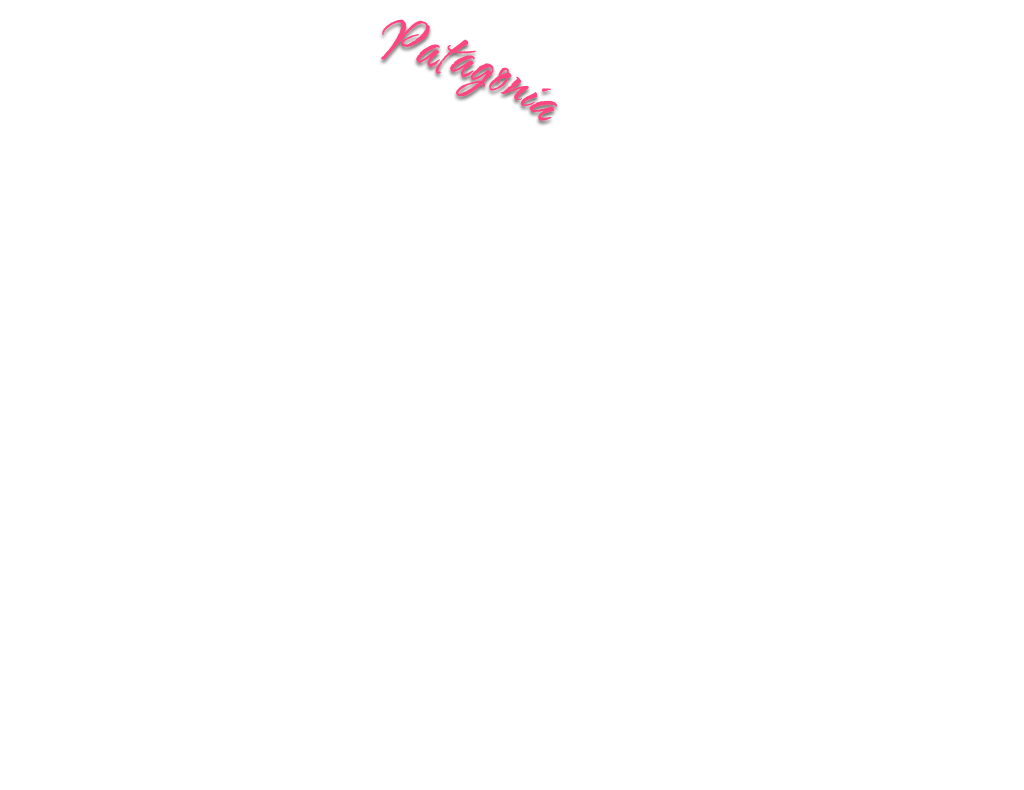 Patagonia