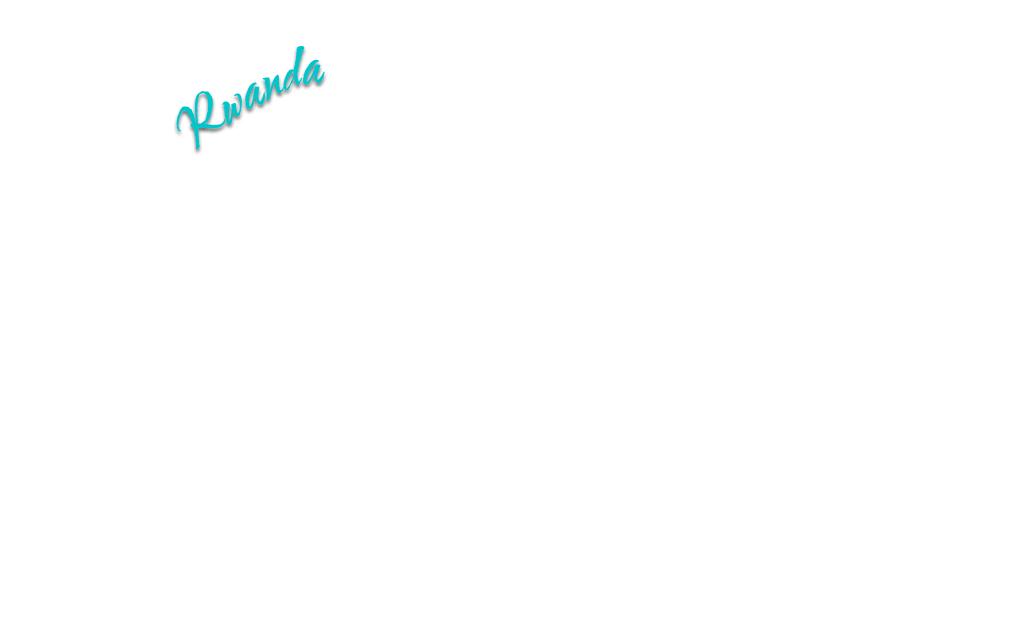 Rwanda