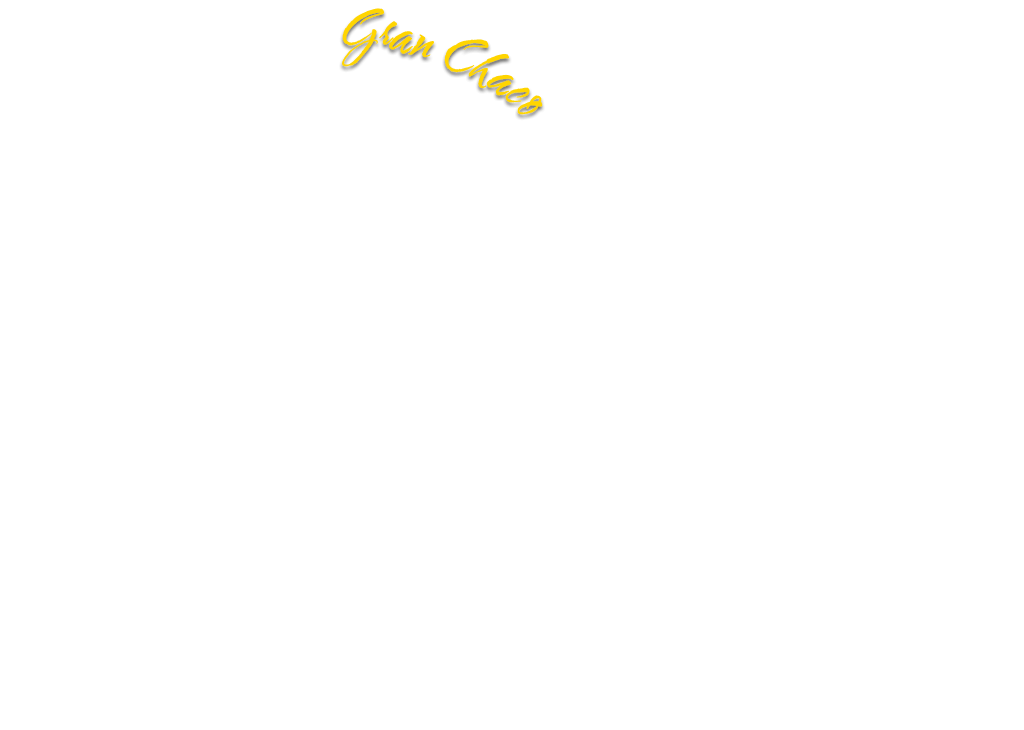 Gran Chaco