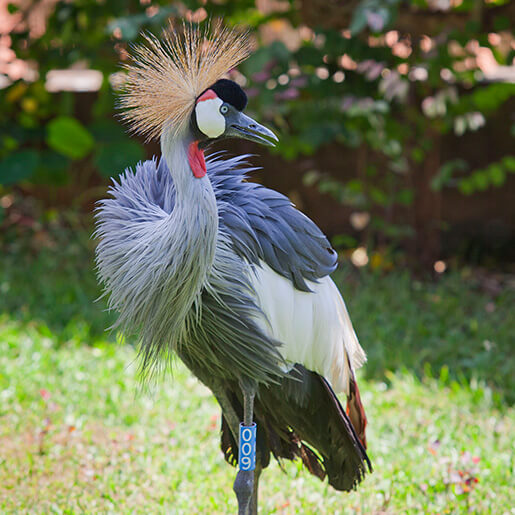 009