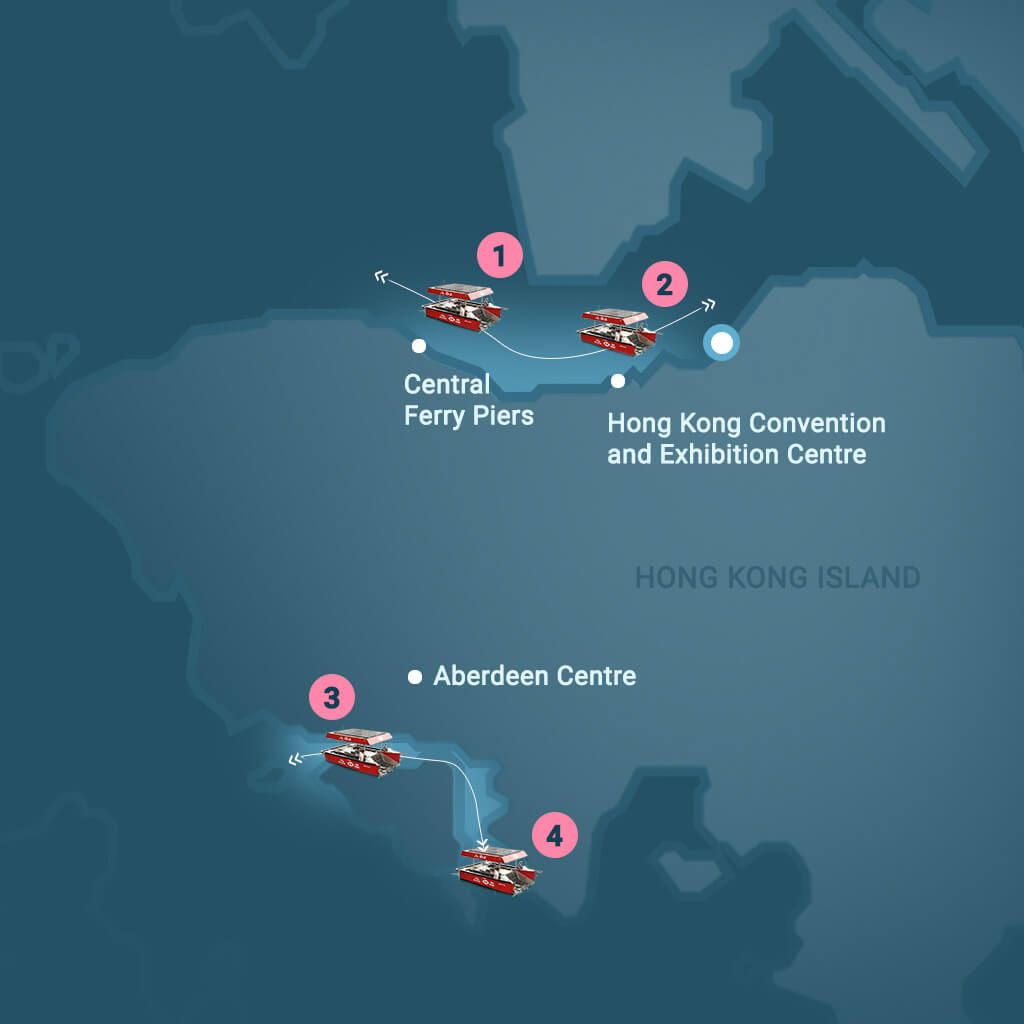 1

2

Central Ferry Piers

Hong Kong Convention and Exhibition Centre

HONG KONG ISLAND

Aberdeen Centre

3

4